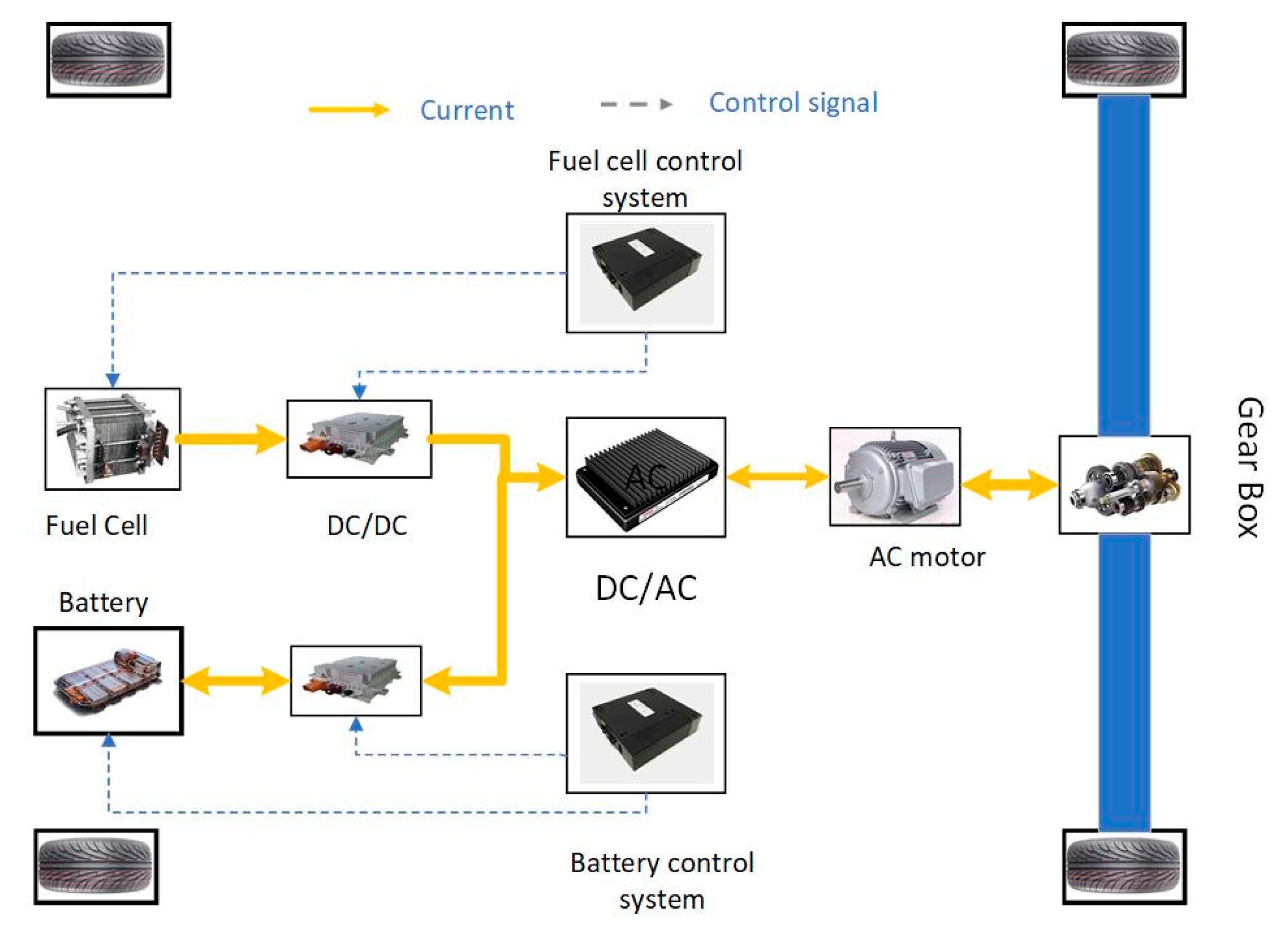 Current

Control signal

Fuel cell control system

Fuel Cell

DC/DC

AC

DC/AC

AC motor

Gear Box

Battery

Battery control system