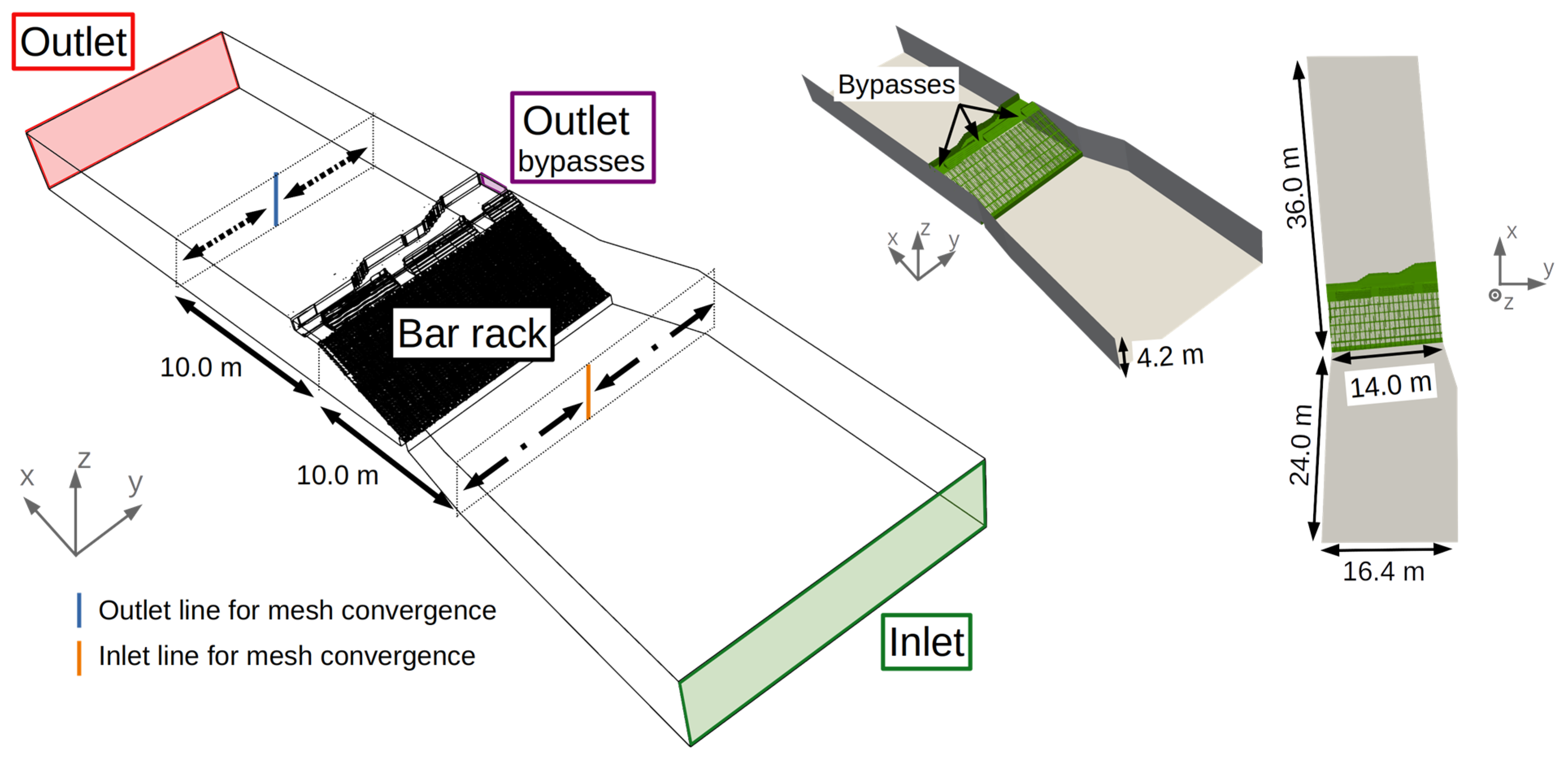 Outlet

Outlet bypasses

Bar rack

10.0 m

10.0 m

x z y

Outlet line for mesh convergence

Inlet line for mesh convergence

Inlet

Bypasses

x z y

4.2 m

36.0 m

14.0 m

24.0 m

16.4 m

x y z