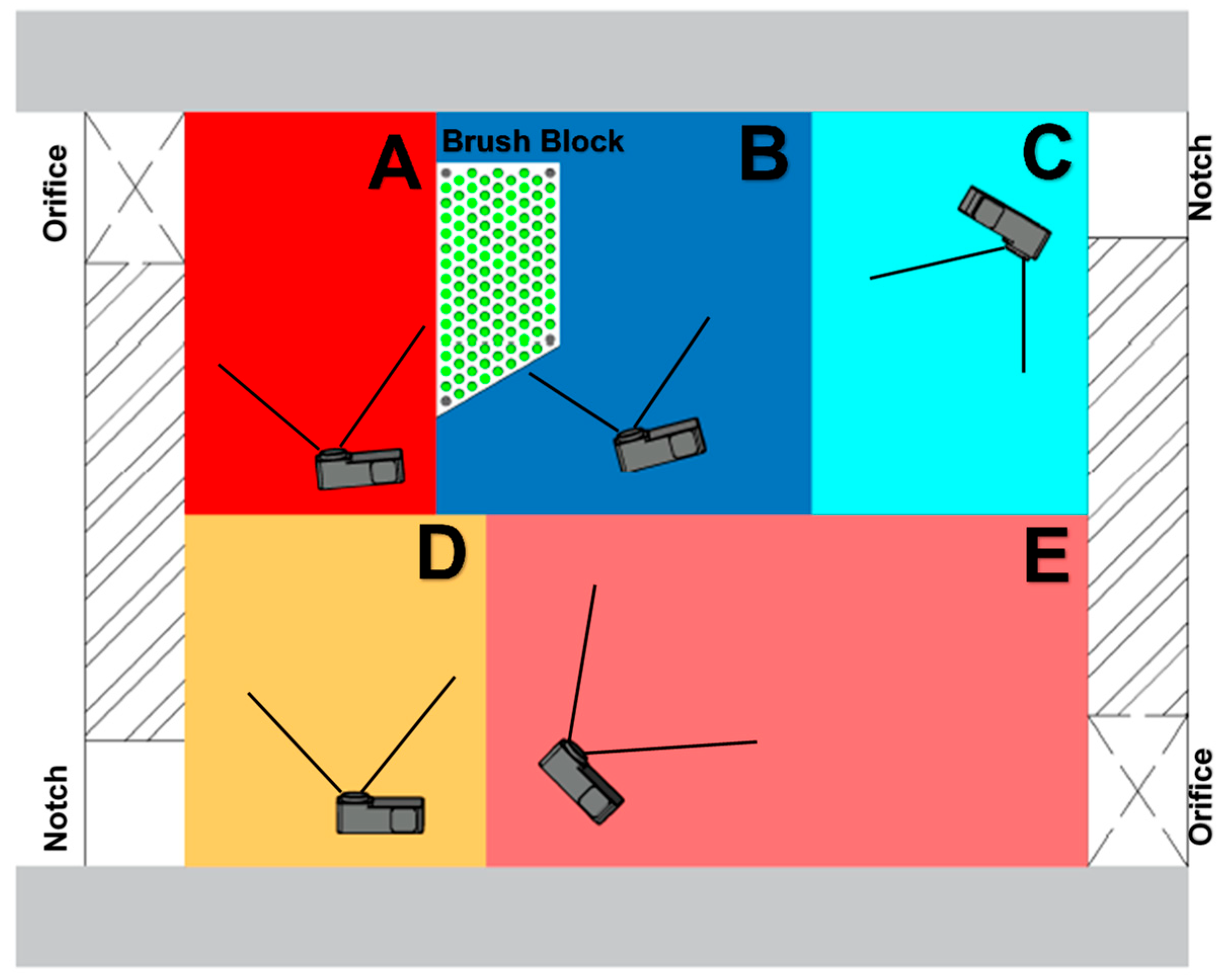 Orifice

A

Brush Block

B

C

Notch

D

E

Notch

Orifice