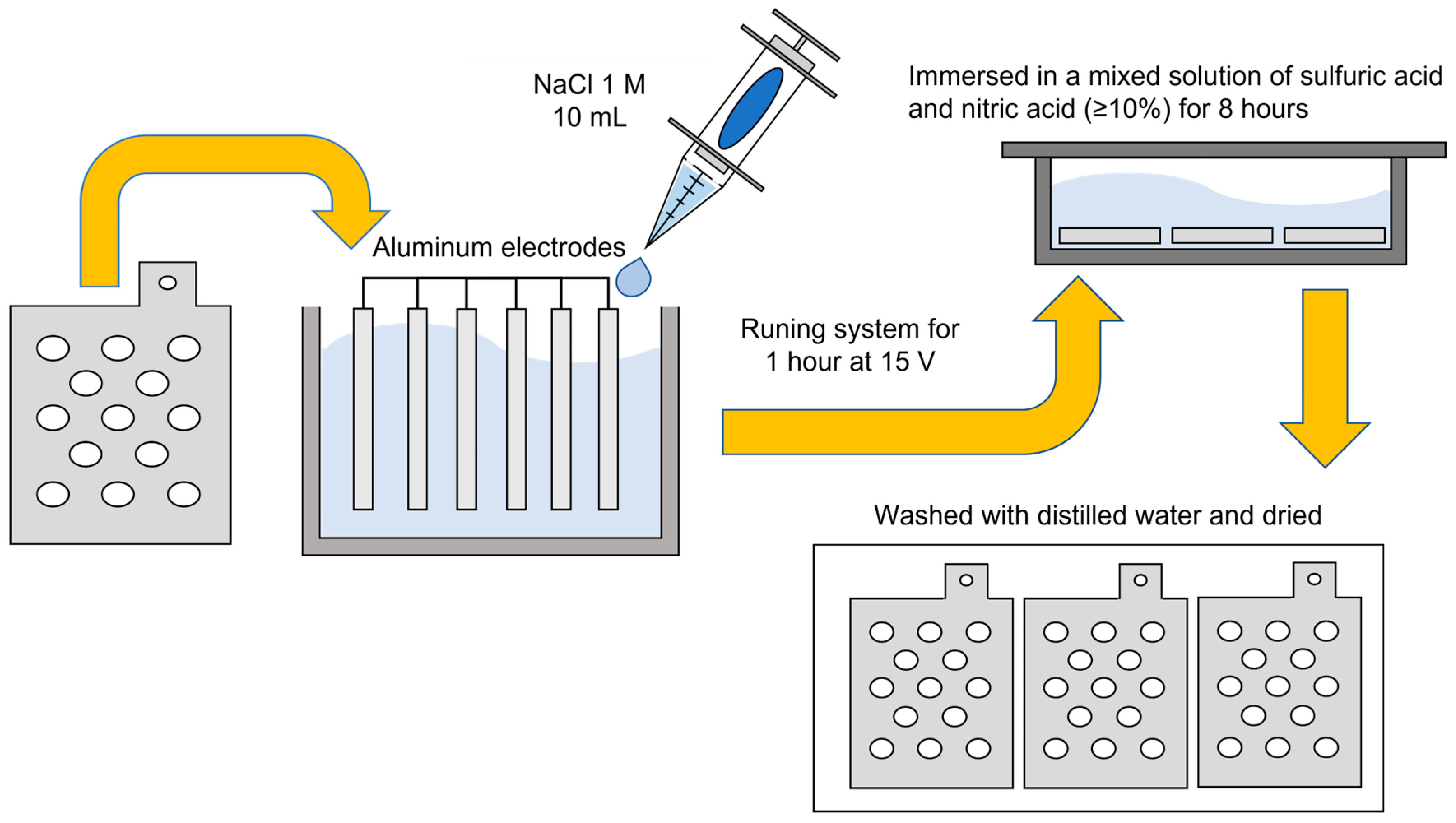 NaCl 1 M
10 mL

Immersed in a mixed solution of sulfuric acid and nitric acid (≥10%) for 8 hours

Aluminum electrodes

Runing system for
1 hour at 15 V

Washed with distilled water and dried