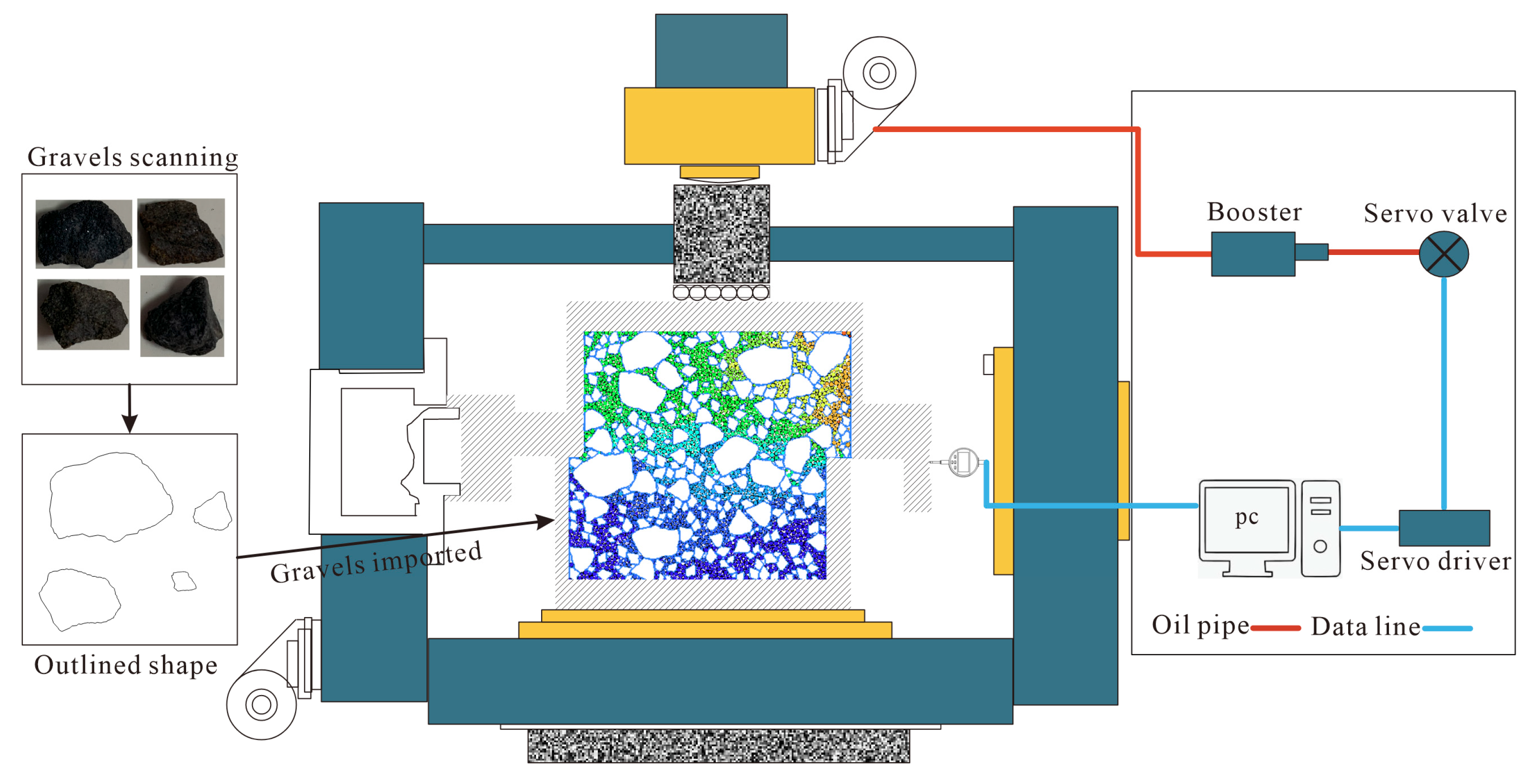 Gravels scanning

Outlined shape

Gravels imported

Booster

Servo valve

pc

Servo driver

Oil pipe

Data line