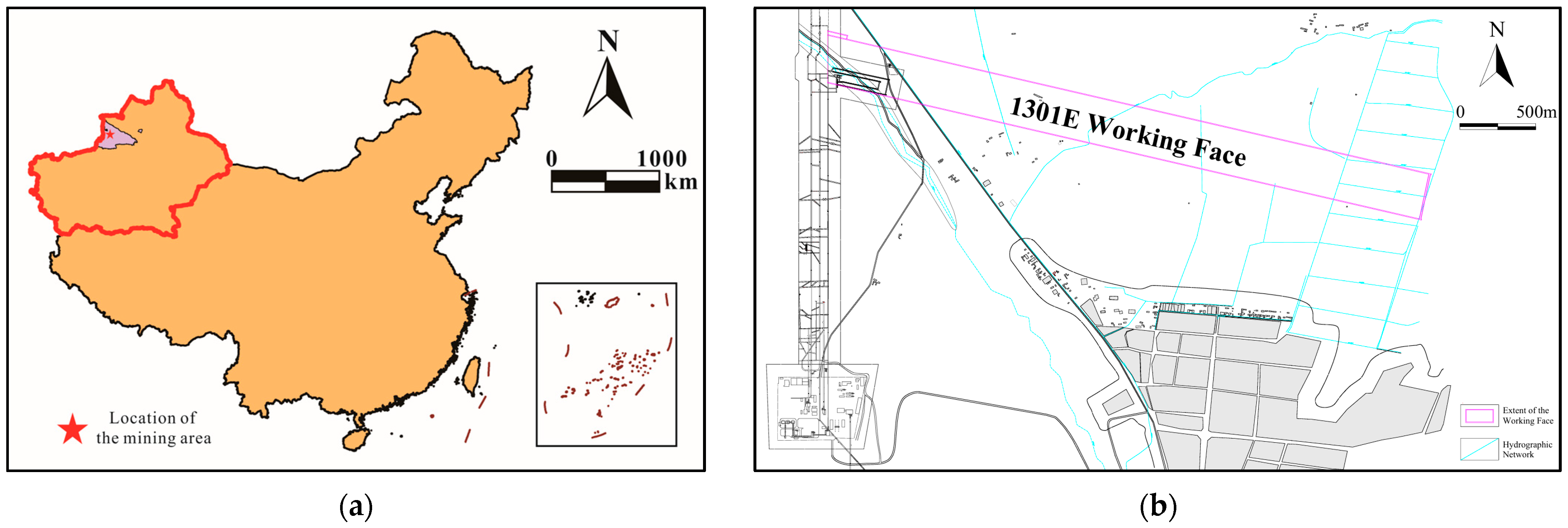 N

0 1000 km

Location of the mining area

(a)

N

0 500m

1301E Working Face

Extent of the Working Face

Hydrographic Network

(b)