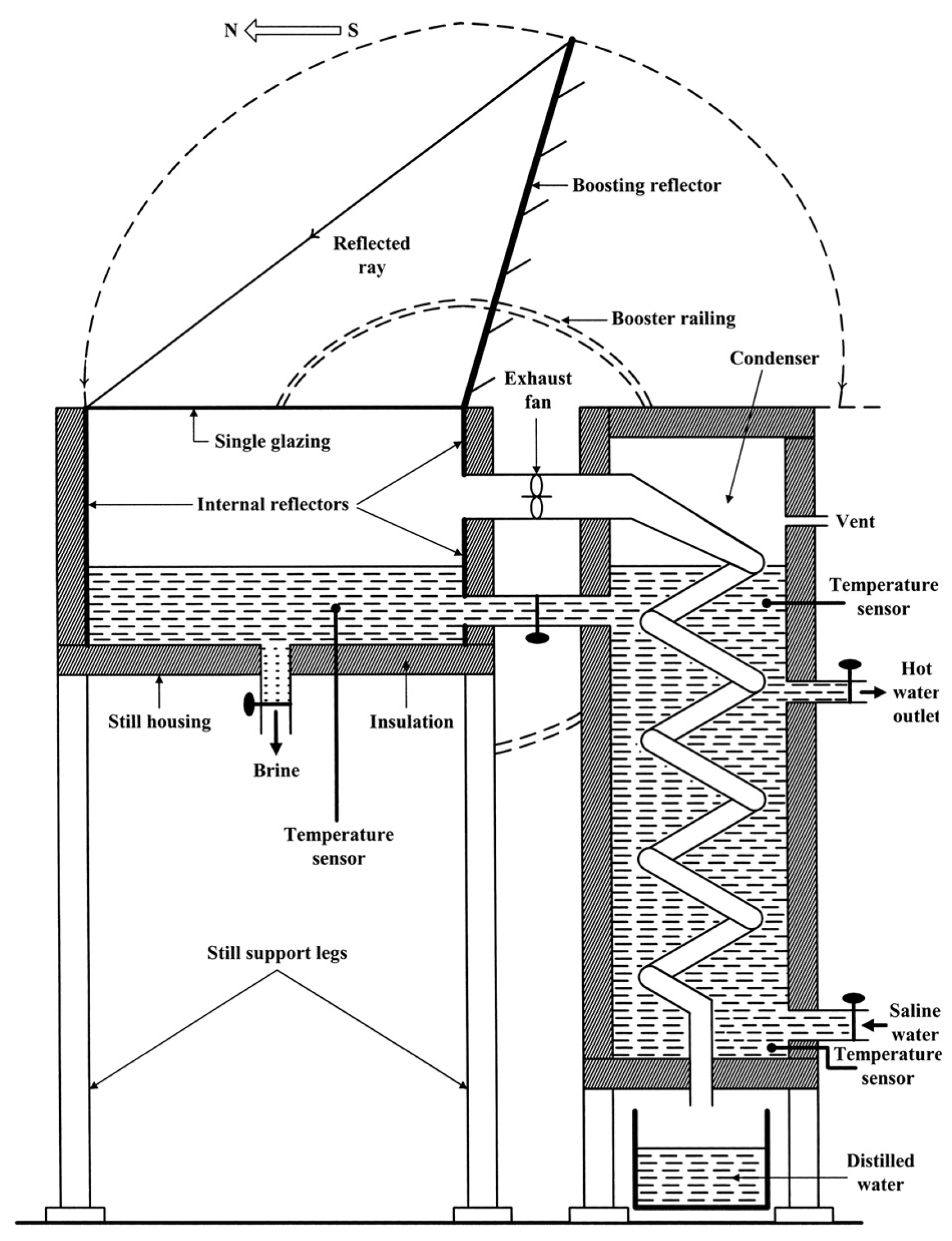 N S

Boosting reflector

Reflected ray

Booster railing

Condenser

Exhaust fan

Single glazing

Internal reflectors

Vent

Temperature sensor

Hot water outlet

Still housing

Insulation

Brine

Temperature sensor

Still support legs

Saline water

Temperature sensor

Distilled water