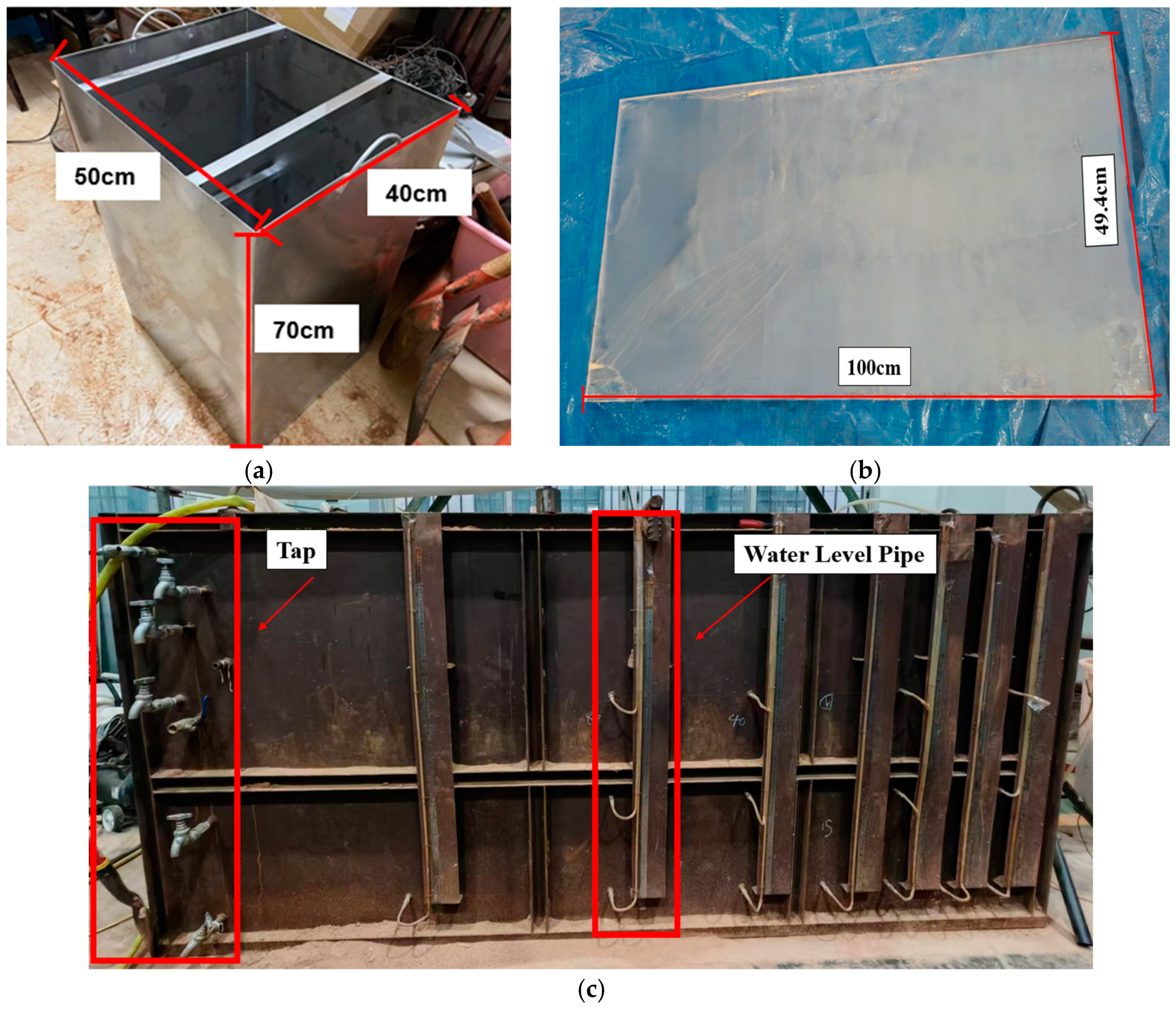 50cm

40cm

70cm

(a)

49.4cm

100cm

(b)

Tap

Water Level Pipe

40

15

(c)