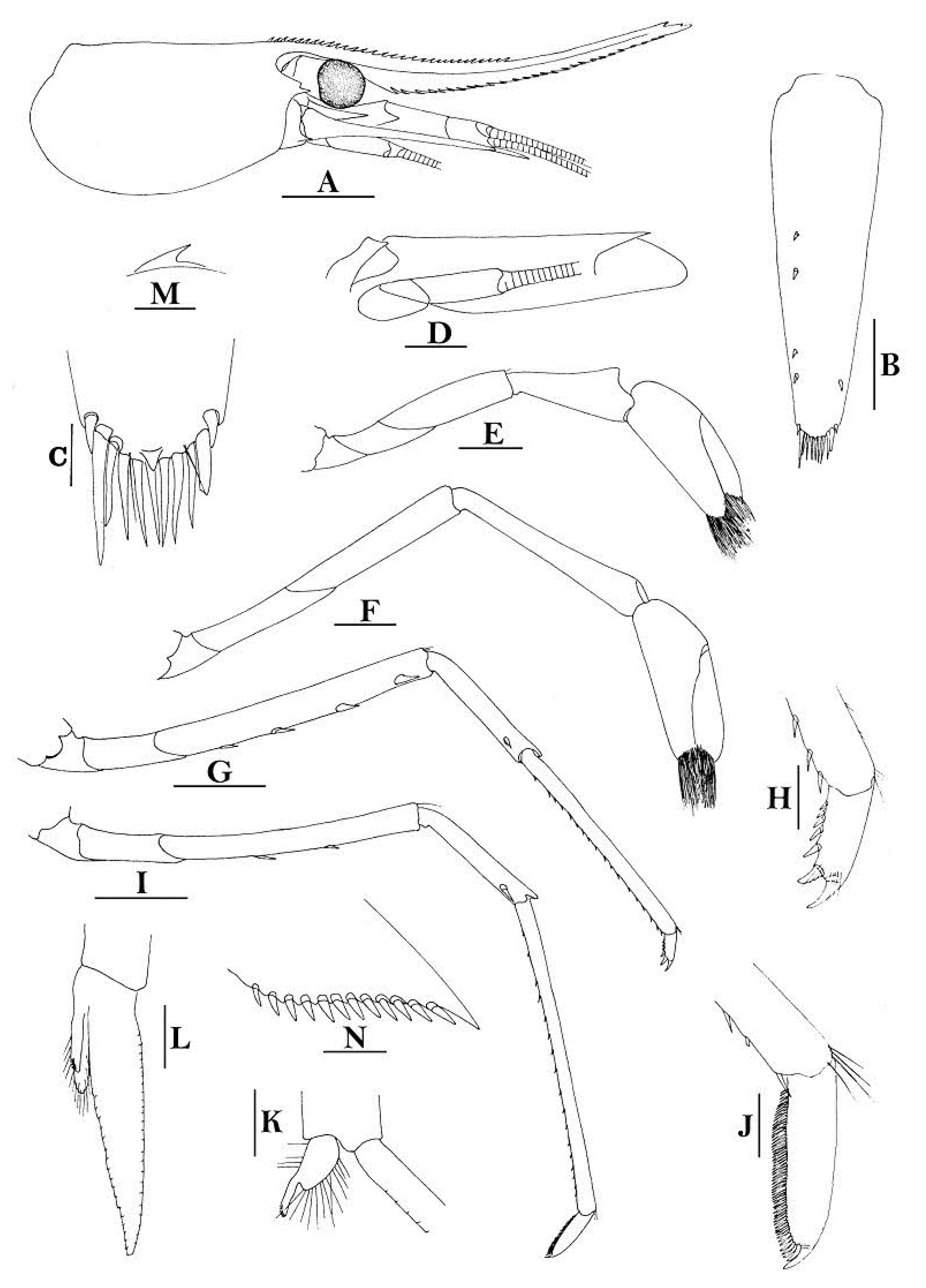 A
B
M
D
C
E
F
G
H
I
L
N
K
J