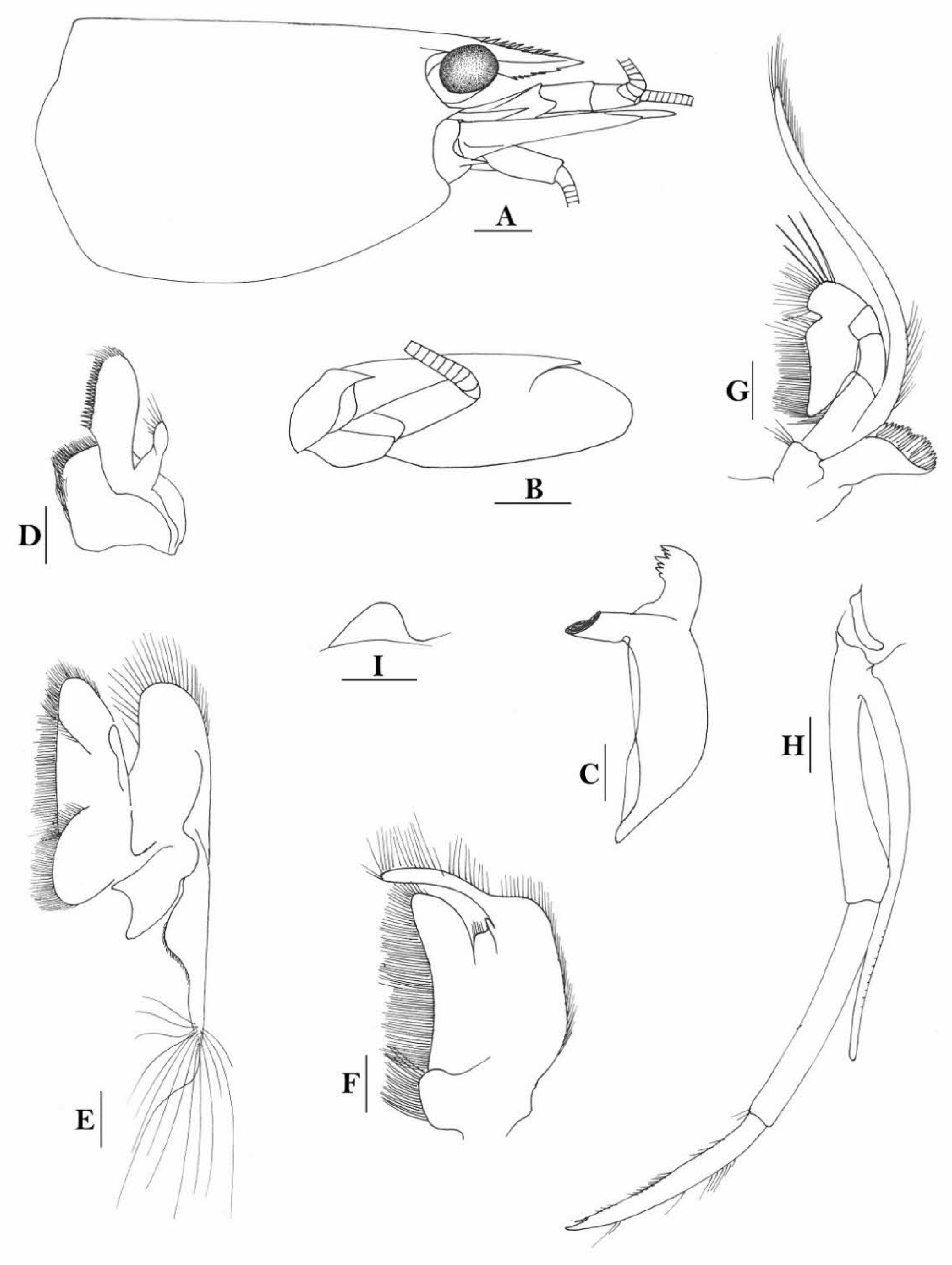 A

G

B

D

I

C

H

E

F