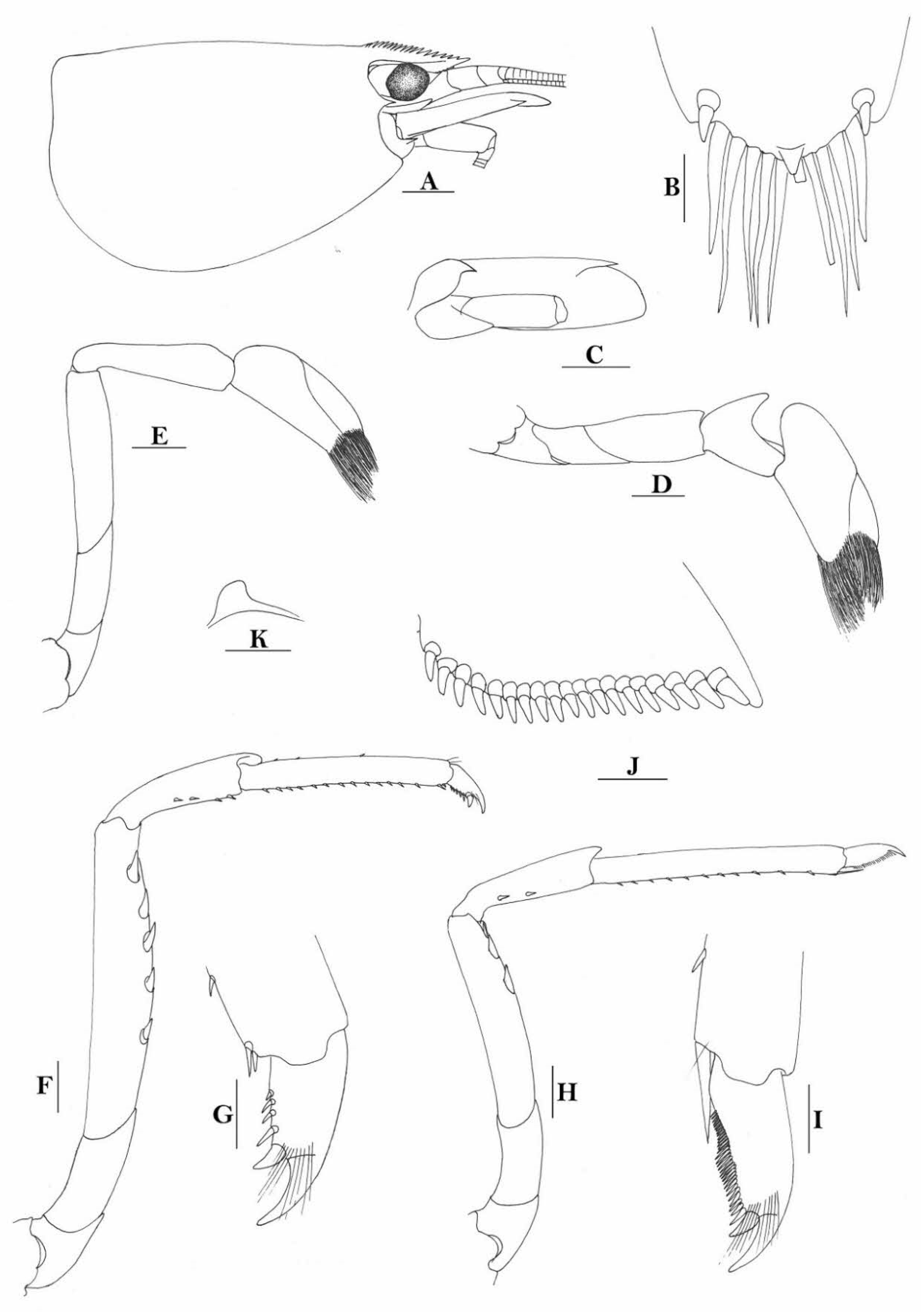 A

B

C

E

D

K

J

F

G

H

I