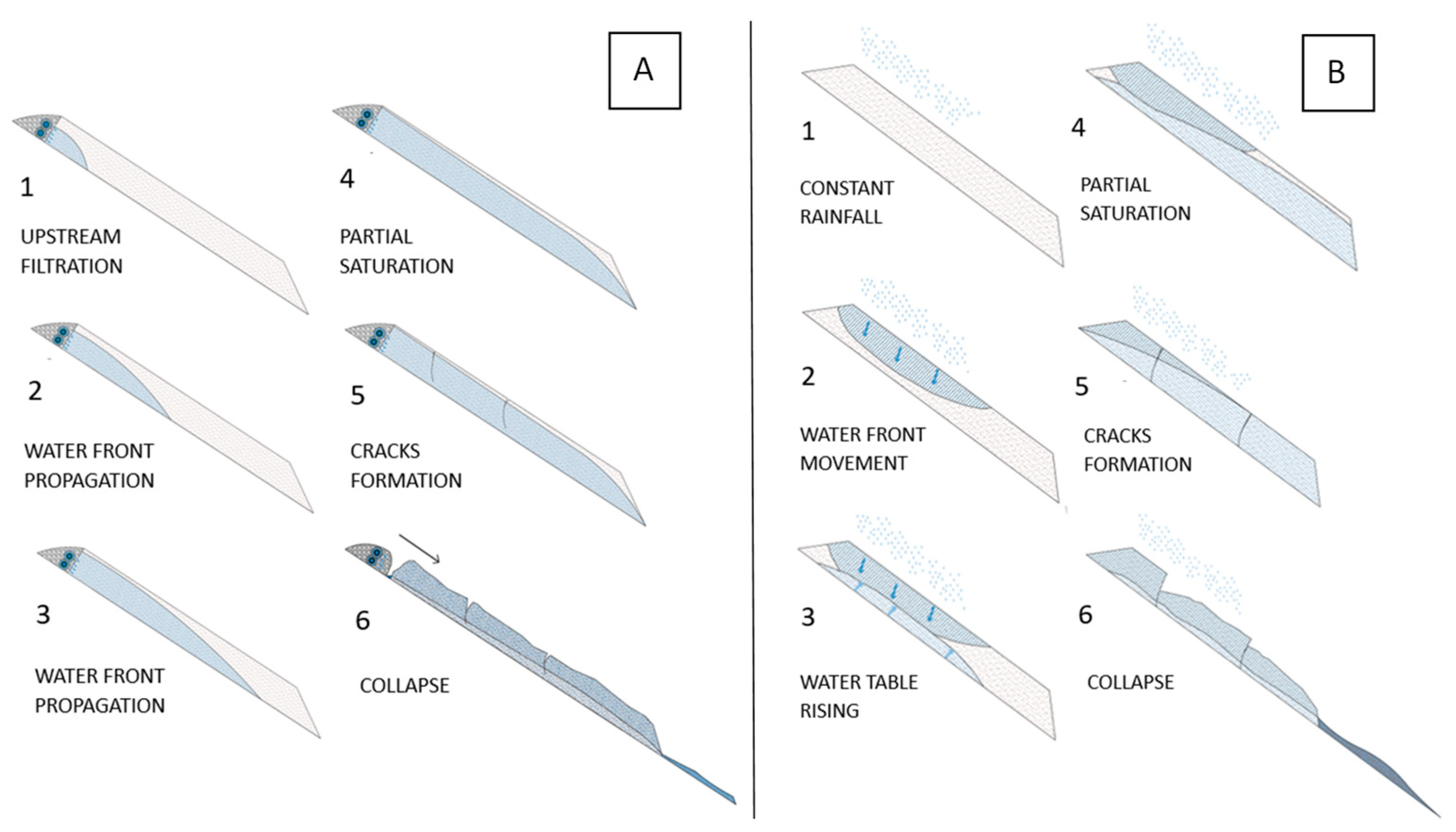 A

1

UPSTREAM FILTRATION

2

WATER FRONT PROPAGATION

3

WATER FRONT PROPAGATION

4

PARTIAL SATURATION

5

CRACKS FORMATION

6

COLLAPSE

B

1

CONSTANT RAINFALL

2

WATER FRONT MOVEMENT

3

WATER TABLE RISING

4

PARTIAL SATURATION

5

CRACKS FORMATION

6

COLLAPSE