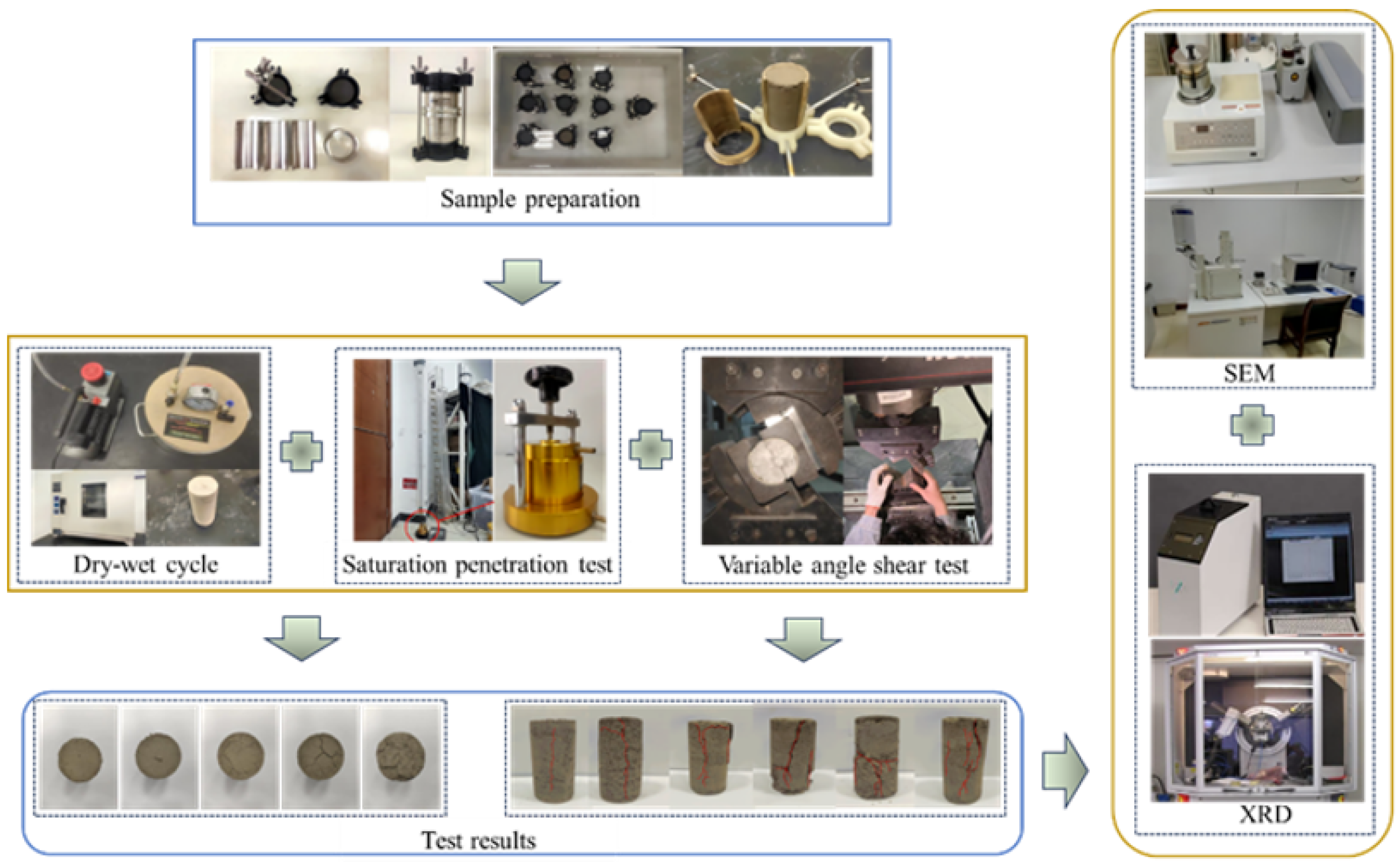 Sample preparation

Dry-wet cycle

Saturation penetration test

Variable angle shear test

Test results

SEM

XRD