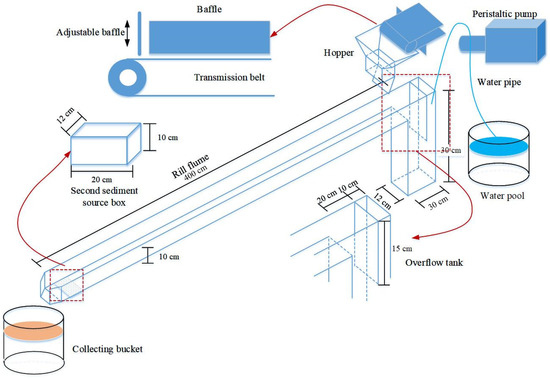 Baffle
Adjustable baffle
Transmission belt
Hopper
Peristaltic pump
Water pipe
12 cm
10 cm
20 cm
Second sediment source box
Rill flume
400 cm
30 cm
Water pool
20 cm
10 cm
12 cm
30 cm
10 cm
15 cm
Overflow tank
Collecting bucket