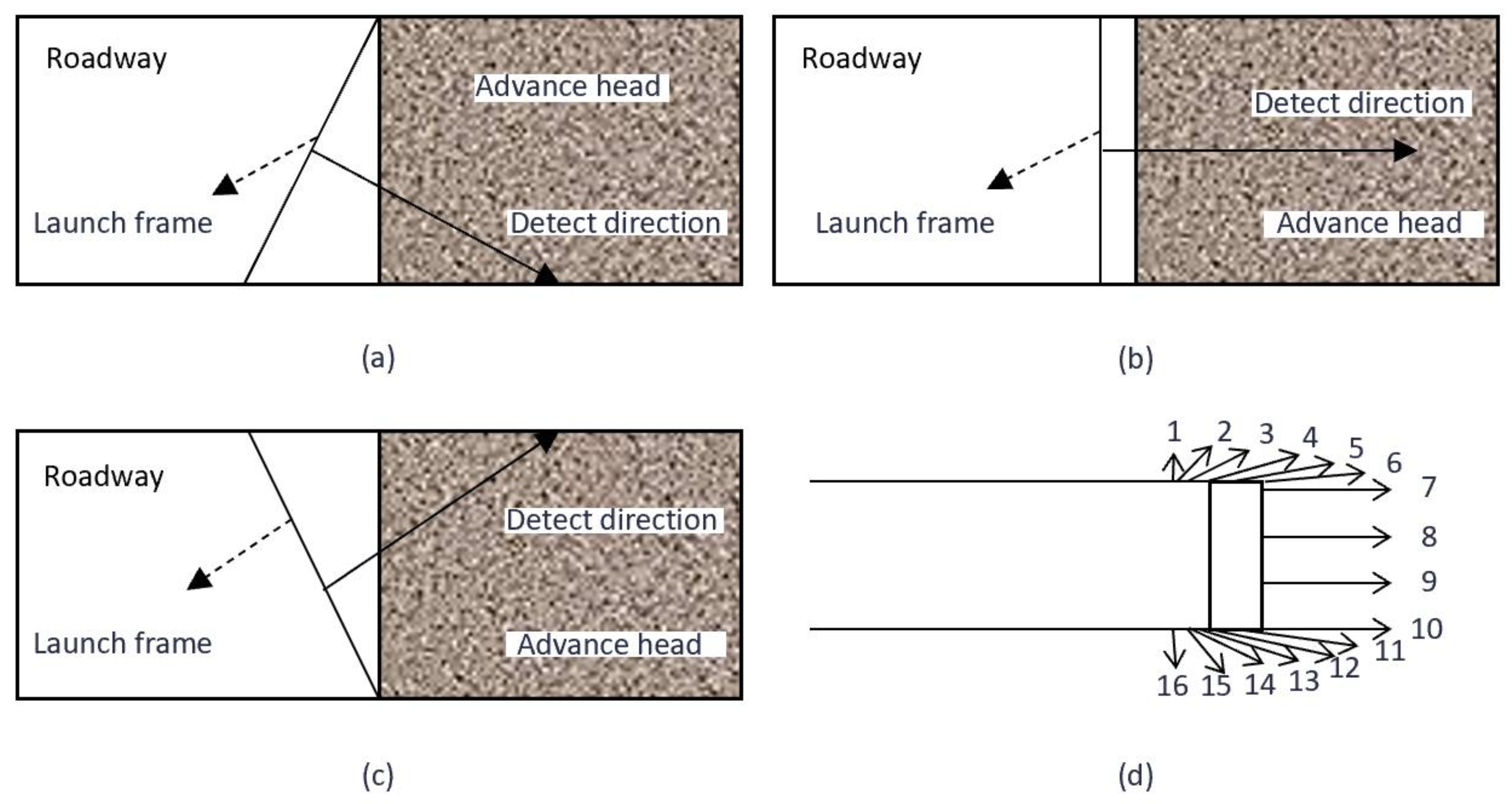 Roadway

Advance head

Launch frame

Detect direction

(a)

Roadway

Detect direction

Launch frame

Advance head

(b)

Roadway

Detect direction

Launch frame

Advance head

(c)

1 2 3 4 5 6 7 8 9 10 11 12 13 14 15 16

(d)