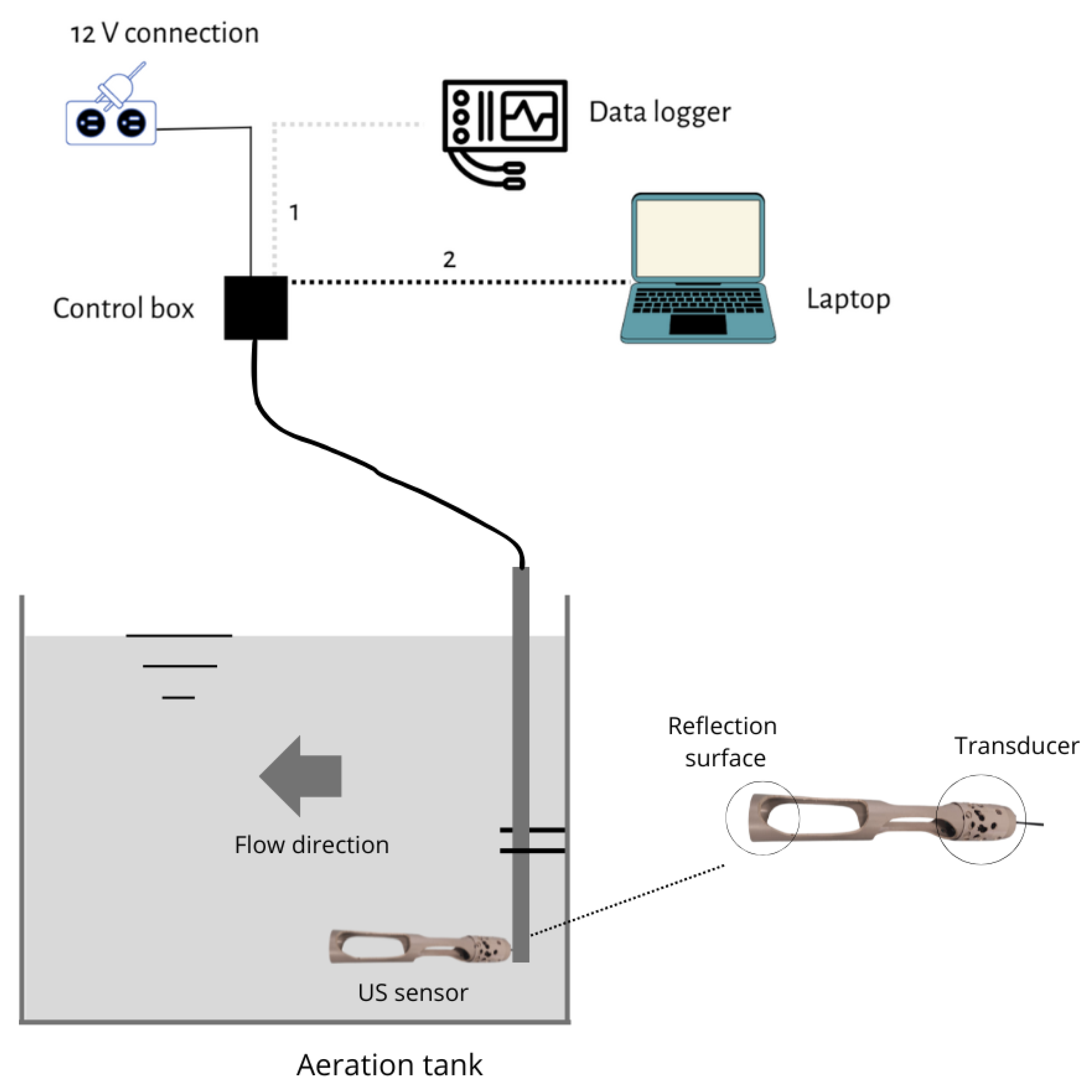 12 V connection

Data logger

1

2

Control box

Laptop

Reflection surface

Transducer

Flow direction

US sensor

Aeration tank