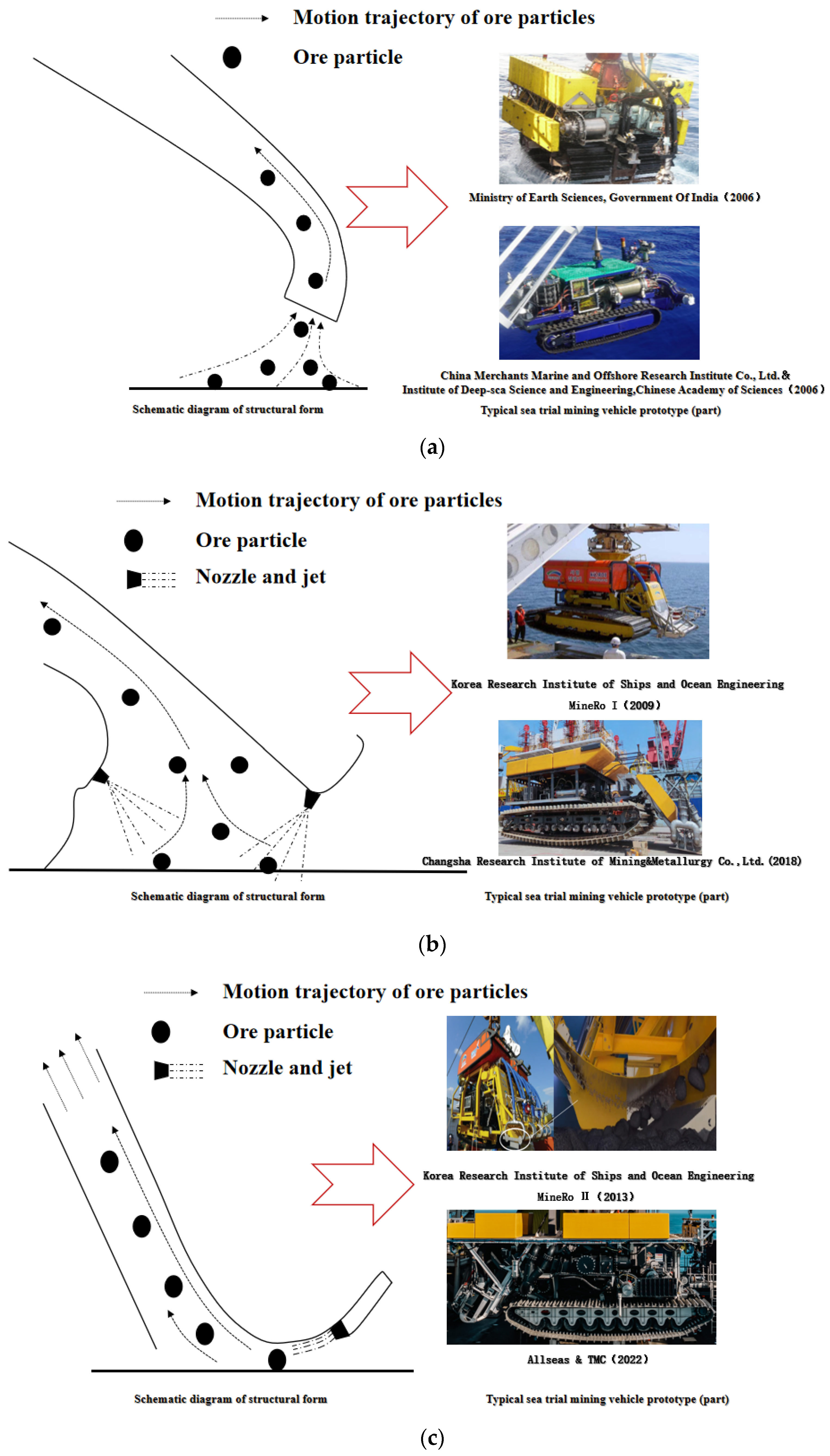 Motion trajectory of ore particles

Ore particle

Ministry of Earth Sciences, Government Of India（2006）

China Merchants Marine and Offshore Research Institute Co., Ltd. & Institute of Deep-sca Science and Engineering,Chinese Academy of Sciences（2006）

Schematic diagram of structural form

Typical sea trial mining vehicle prototype (part)

(a)

Motion trajectory of ore particles

Ore particle

Nozzle and jet

Korea Research Institute of Ships and Ocean Engineering MineRo I（2009）

Changsha Research Institute of Mining&Metallurgy Co.,Ltd.(2018)

Schematic diagram of structural form

Typical sea trial mining vehicle prototype (part)

(b)

Motion trajectory of ore particles

Ore particle

Nozzle and jet

Korea Research Institute of Ships and Ocean Engineering MineRo II（2013）

Allseas & TMC（2022）

Schematic diagram of structural form

Typical sea trial mining vehicle prototype (part)

(c)