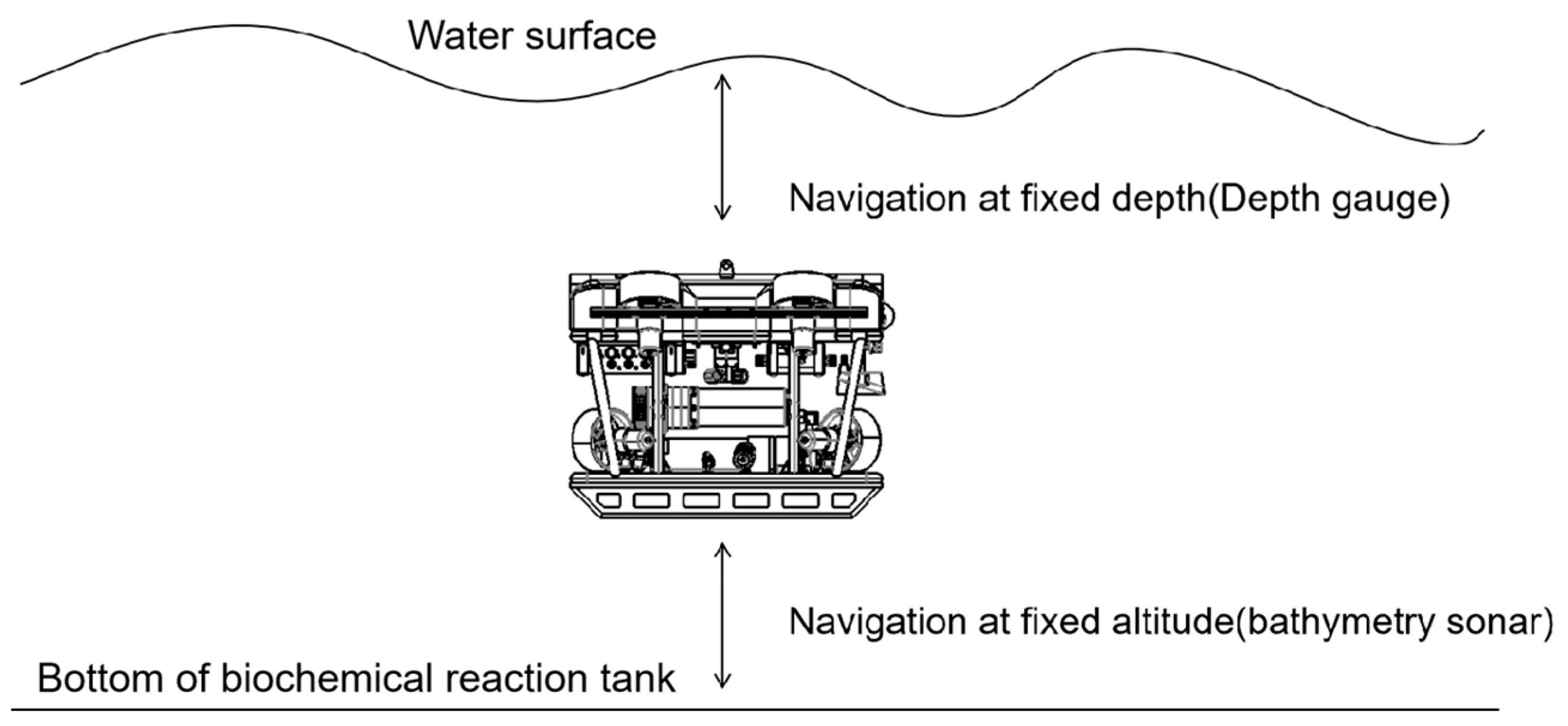 Water surface

Navigation at fixed depth(Depth gauge)

Navigation at fixed altitude(bathymetry sonar)

Bottom of biochemical reaction tank