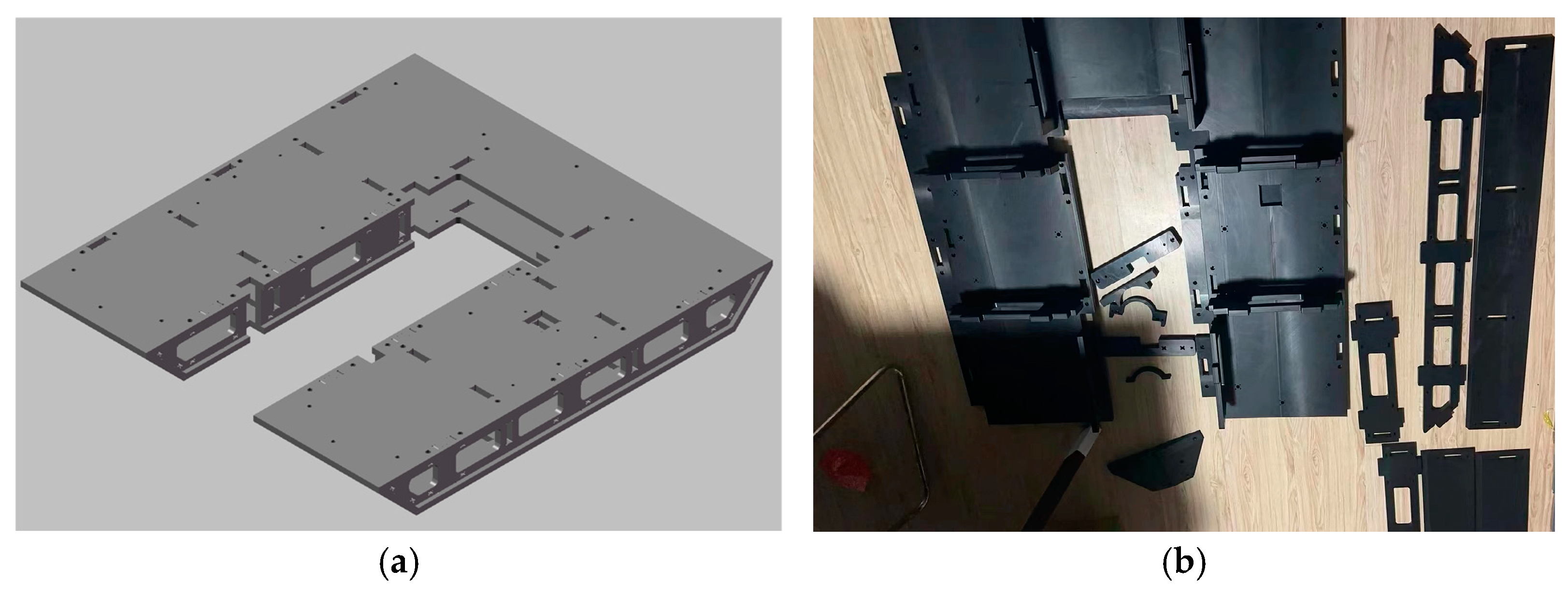 (a)

(b)