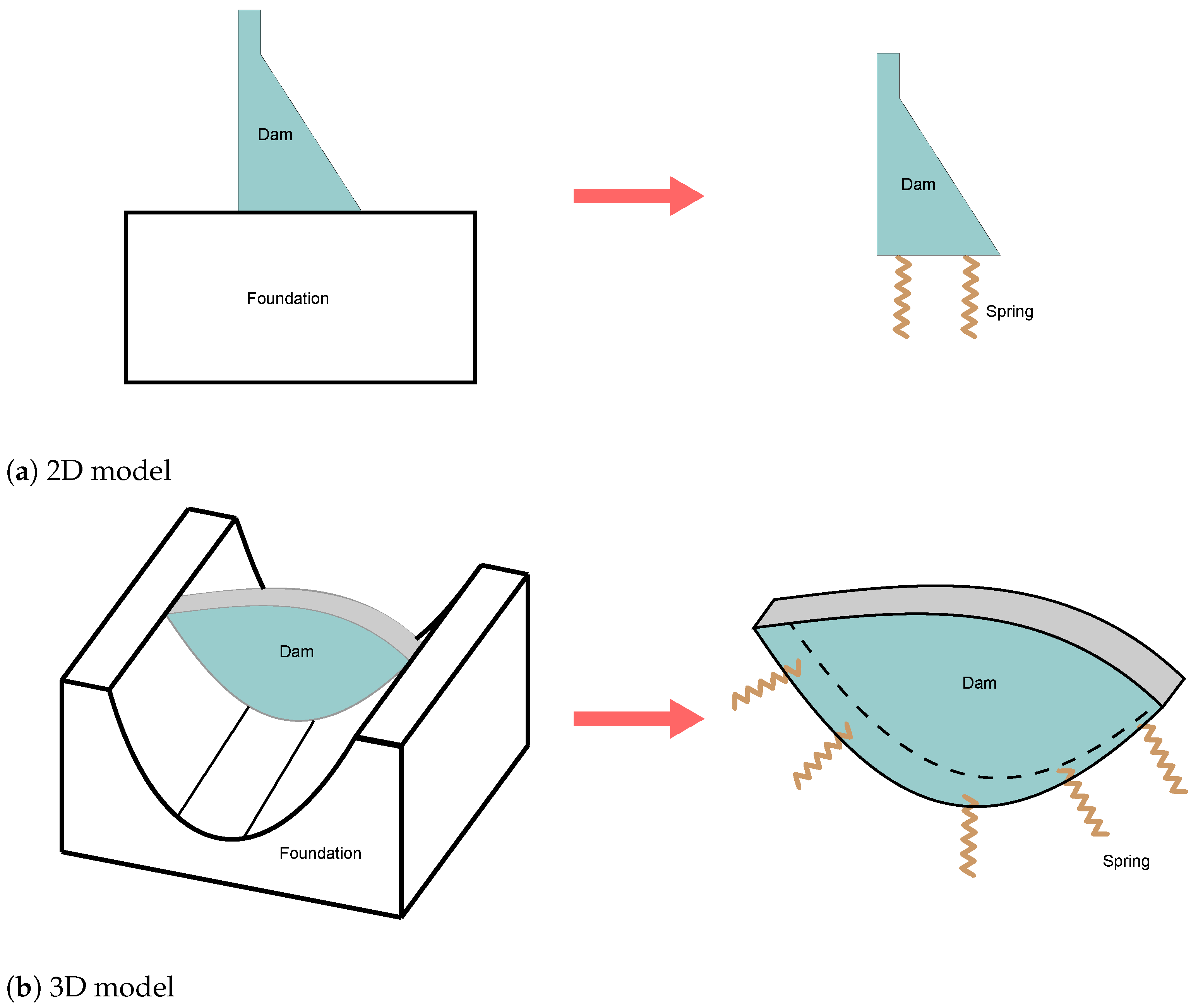 Dam

Foundation

Dam

Spring

(a) 2D model

Dam

Foundation

Dam

Spring

(b) 3D model