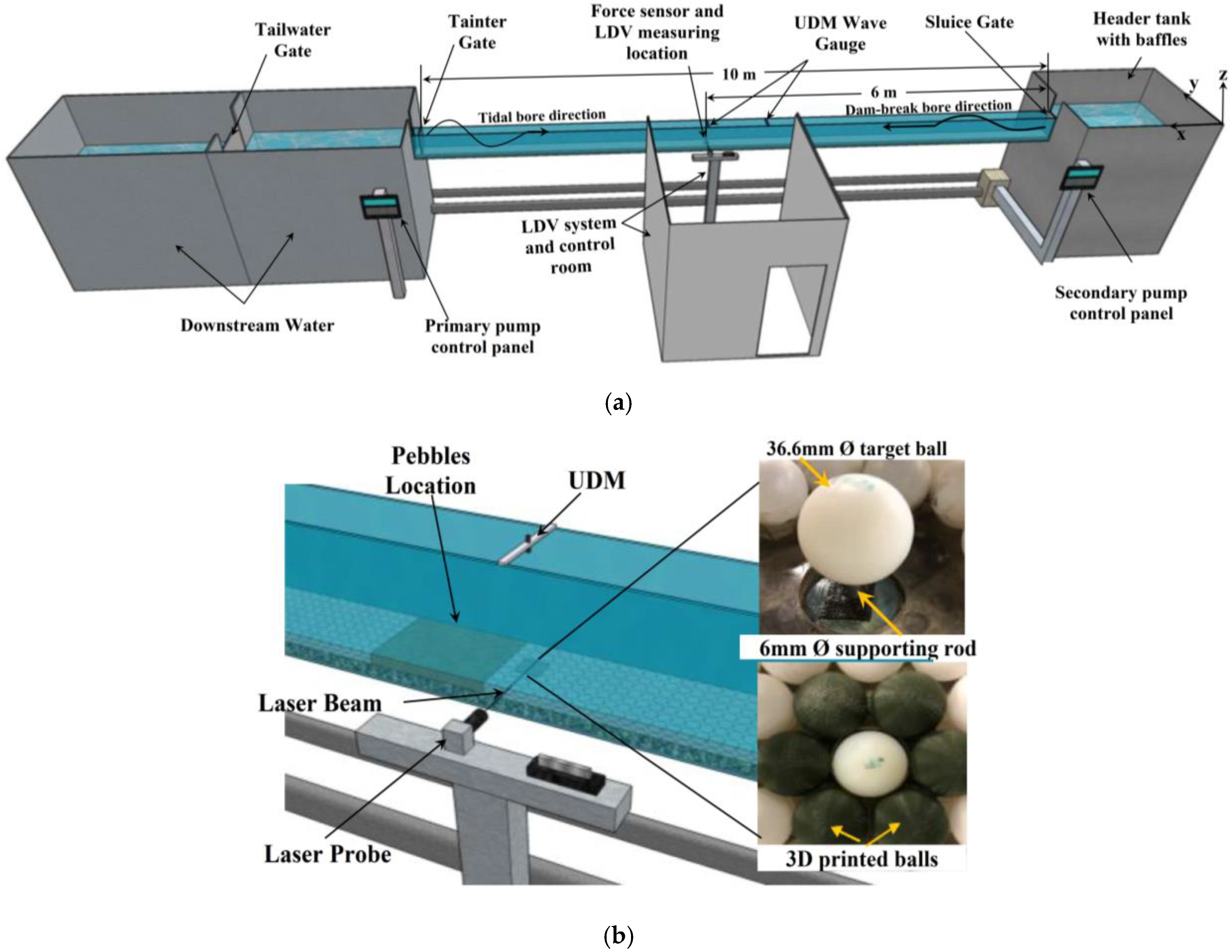 Tailwater Gate

Tainter Gate

Force sensor and LDV measuring location

UDM Wave Gauge

Sluice Gate

Header tank with baffles

10 m

6 m

Tidal bore direction

Dam-break bore direction

y

z

x

LDV system and control room

Downstream Water

Primary pump control panel

Secondary pump control panel

(a)

Pebbles Location

UDM

36.6mm Ø target ball

6mm Ø supporting rod

Laser Beam

Laser Probe

3D printed balls

(b)