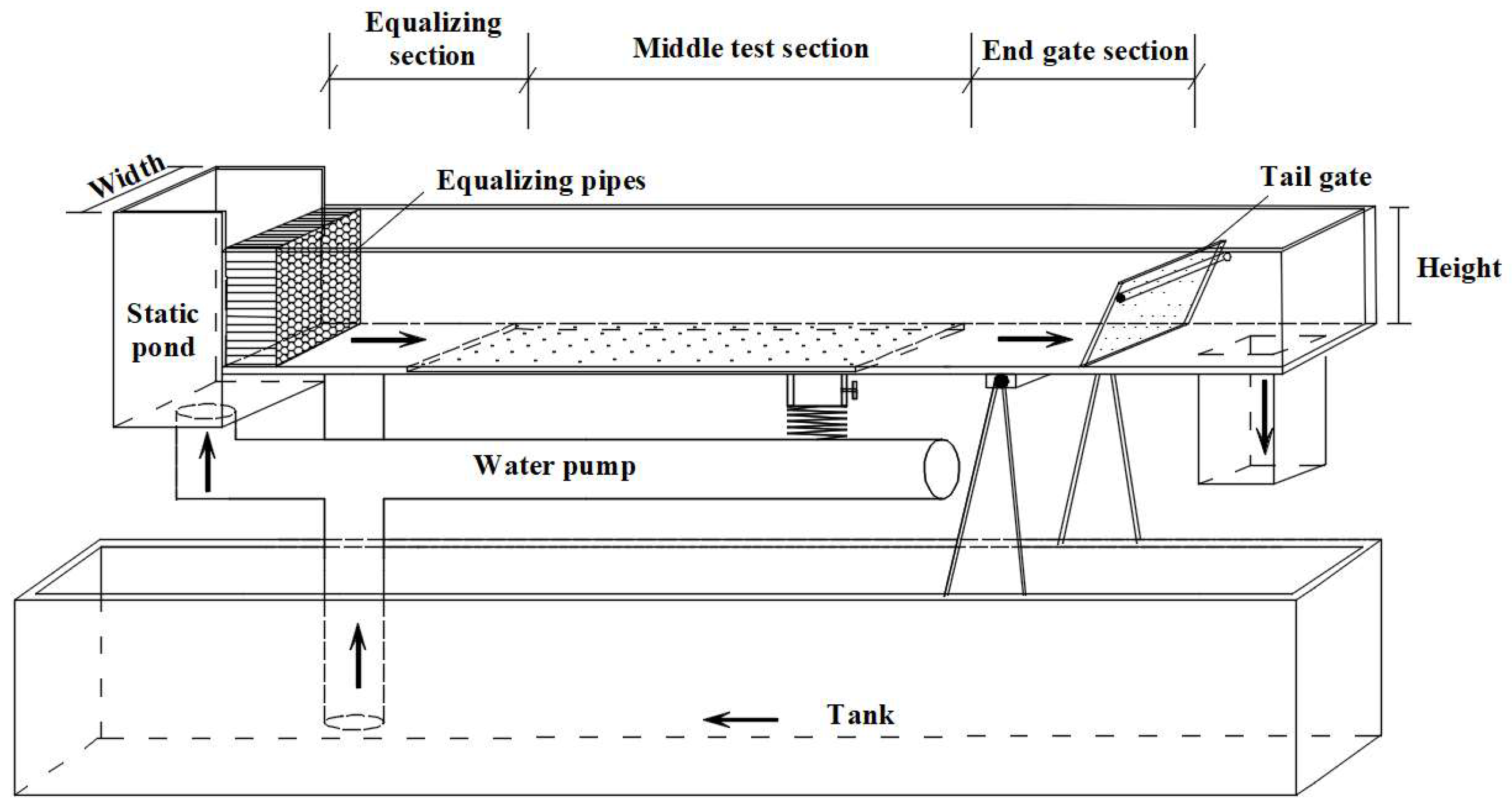 Equalizing section
Middle test section
End gate section
Width
Equalizing pipes
Tail gate
Height
Static pond
Water pump
Tank