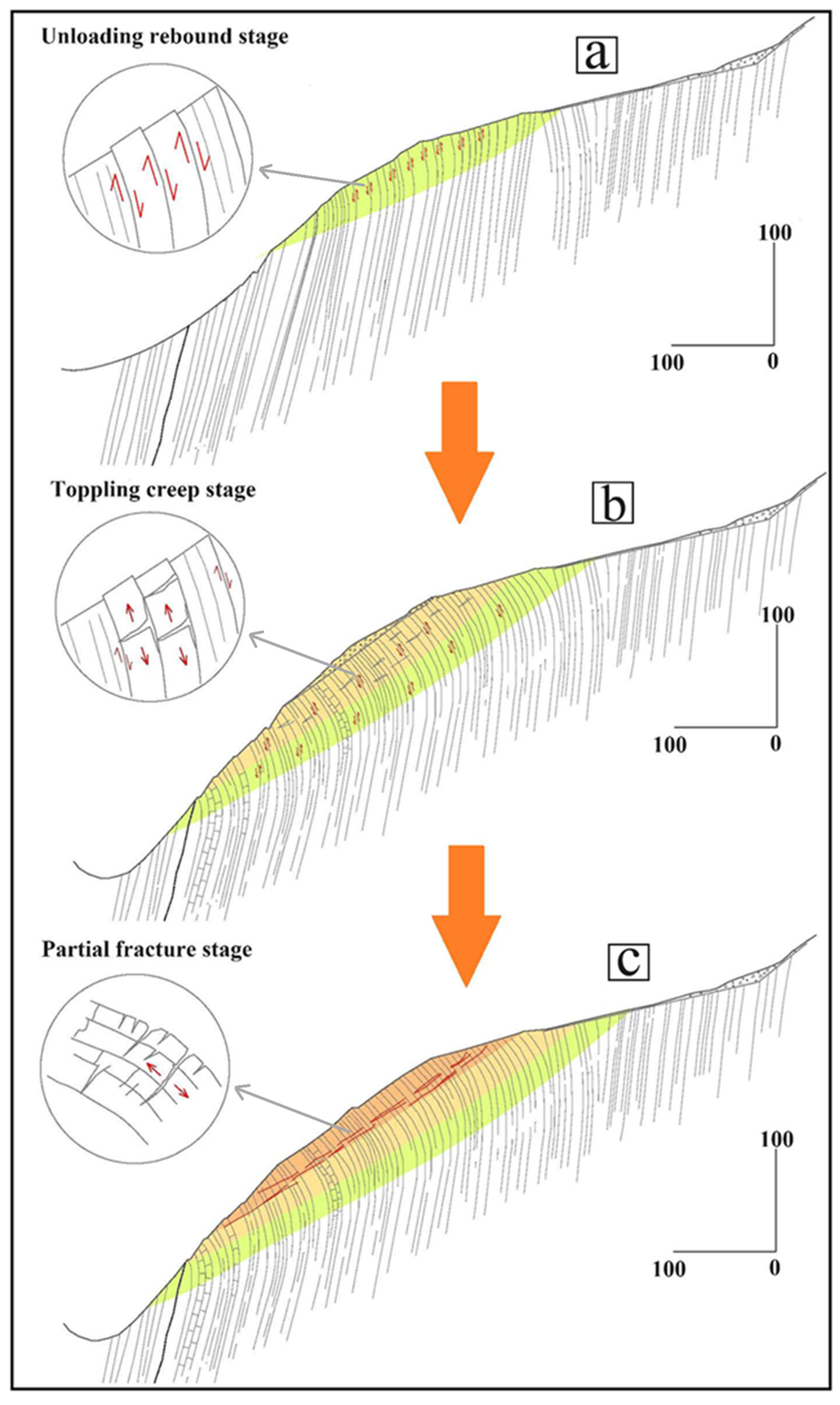 Unloading rebound stage

a

100

100 0

Toppling creep stage

b

100

100 0

Partial fracture stage

c

100

100 0