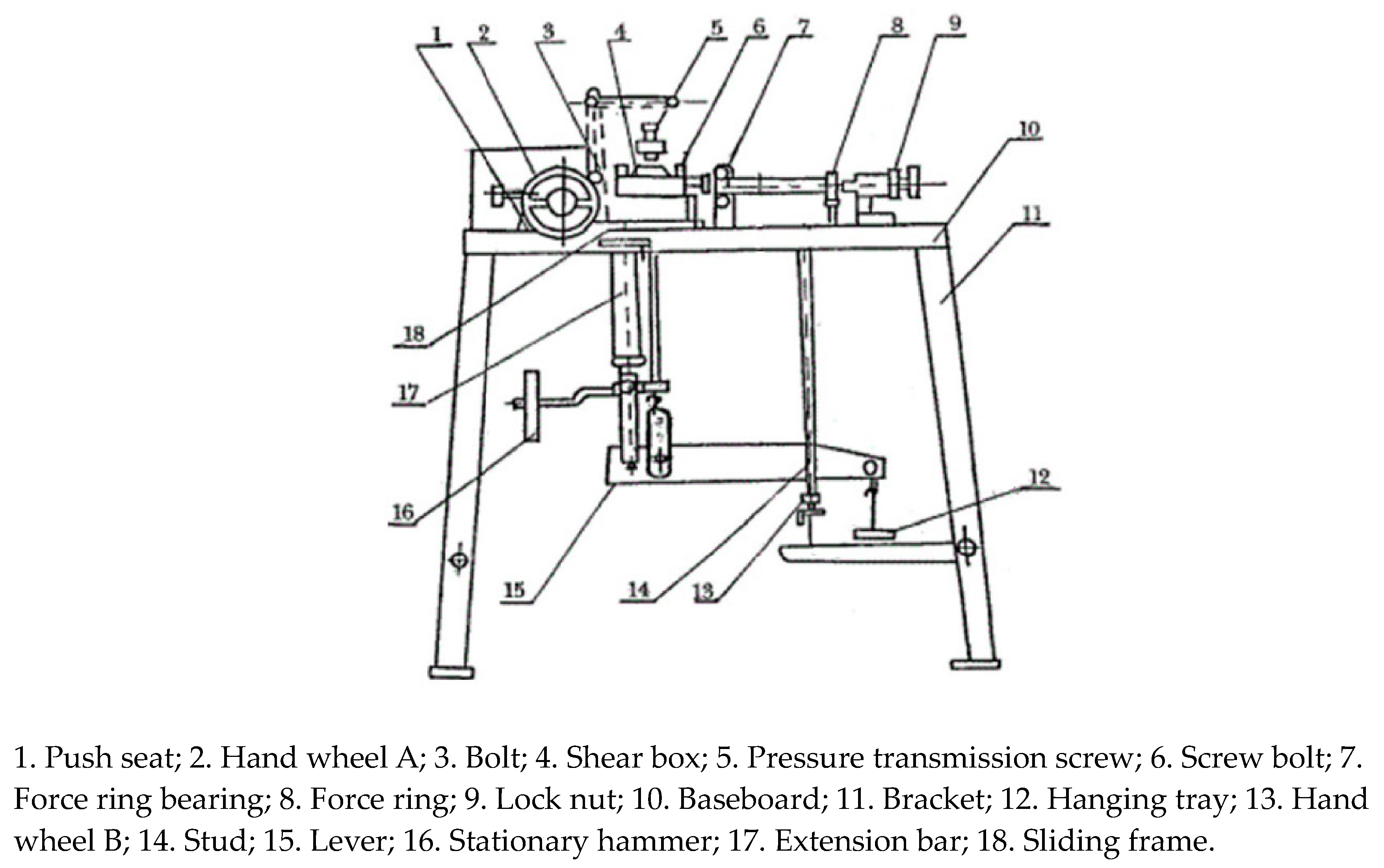 1 2 3 4 5 6 7 8 9

10

11

18

17

16

12

15 14 13

1. Push seat; 2. Hand wheel A; 3. Bolt; 4. Shear box; 5. Pressure transmission screw; 6. Screw bolt; 7. Force ring bearing; 8. Force ring; 9. Lock nut; 10. Baseboard; 11. Bracket; 12. Hanging tray; 13. Hand wheel B; 14. Stud; 15. Lever; 16. Stationary hammer; 17. Extension bar; 18. Sliding frame.