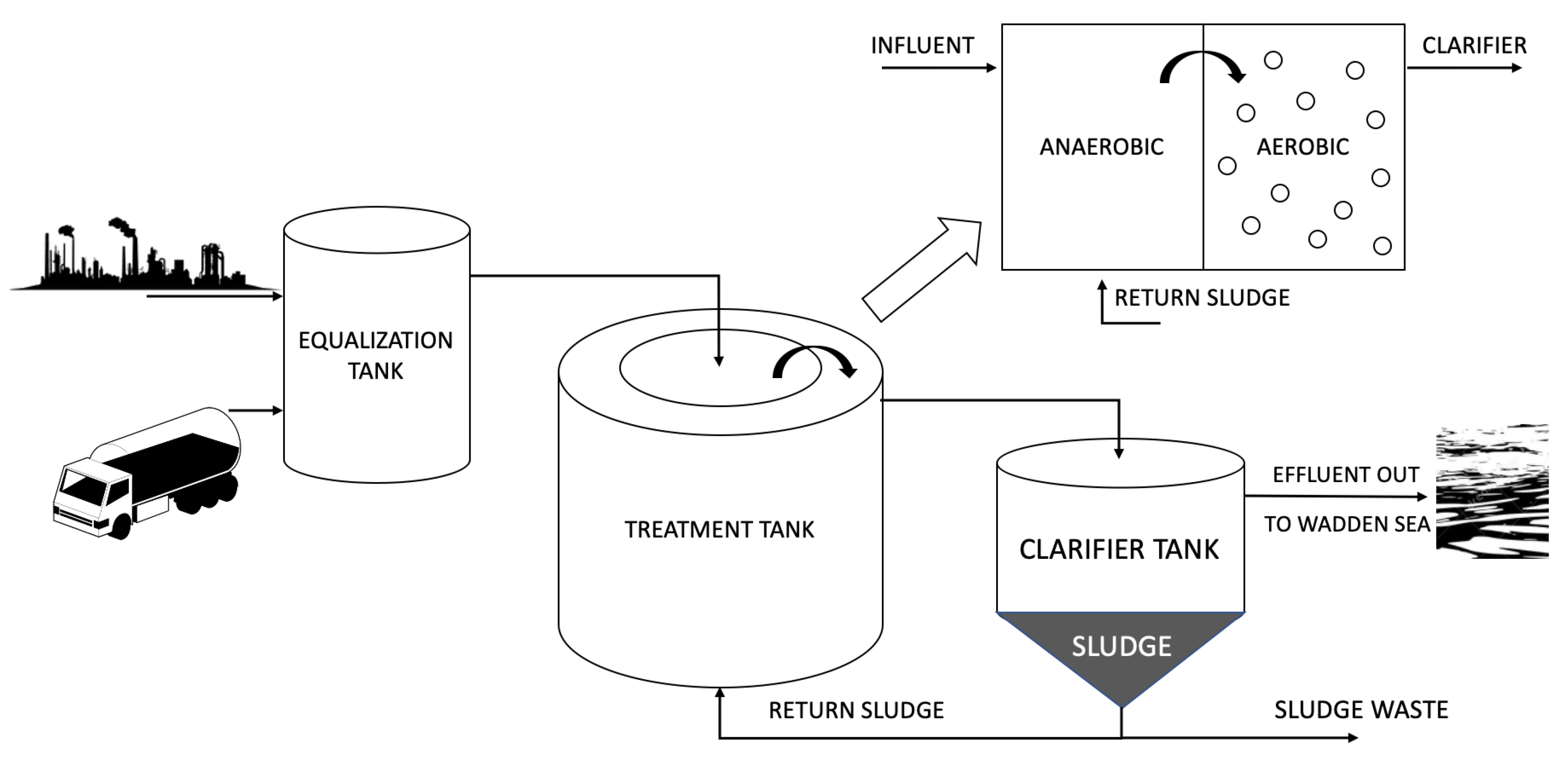 INFLUENT

ANAEROBIC

AEROBIC

CLARIFIER

RETURN SLUDGE

EQUALIZATION TANK

TREATMENT TANK

CLARIFIER TANK

SLUDGE

EFFLUENT OUT

TO WADDEN SEA

RETURN SLUDGE

SLUDGE WASTE