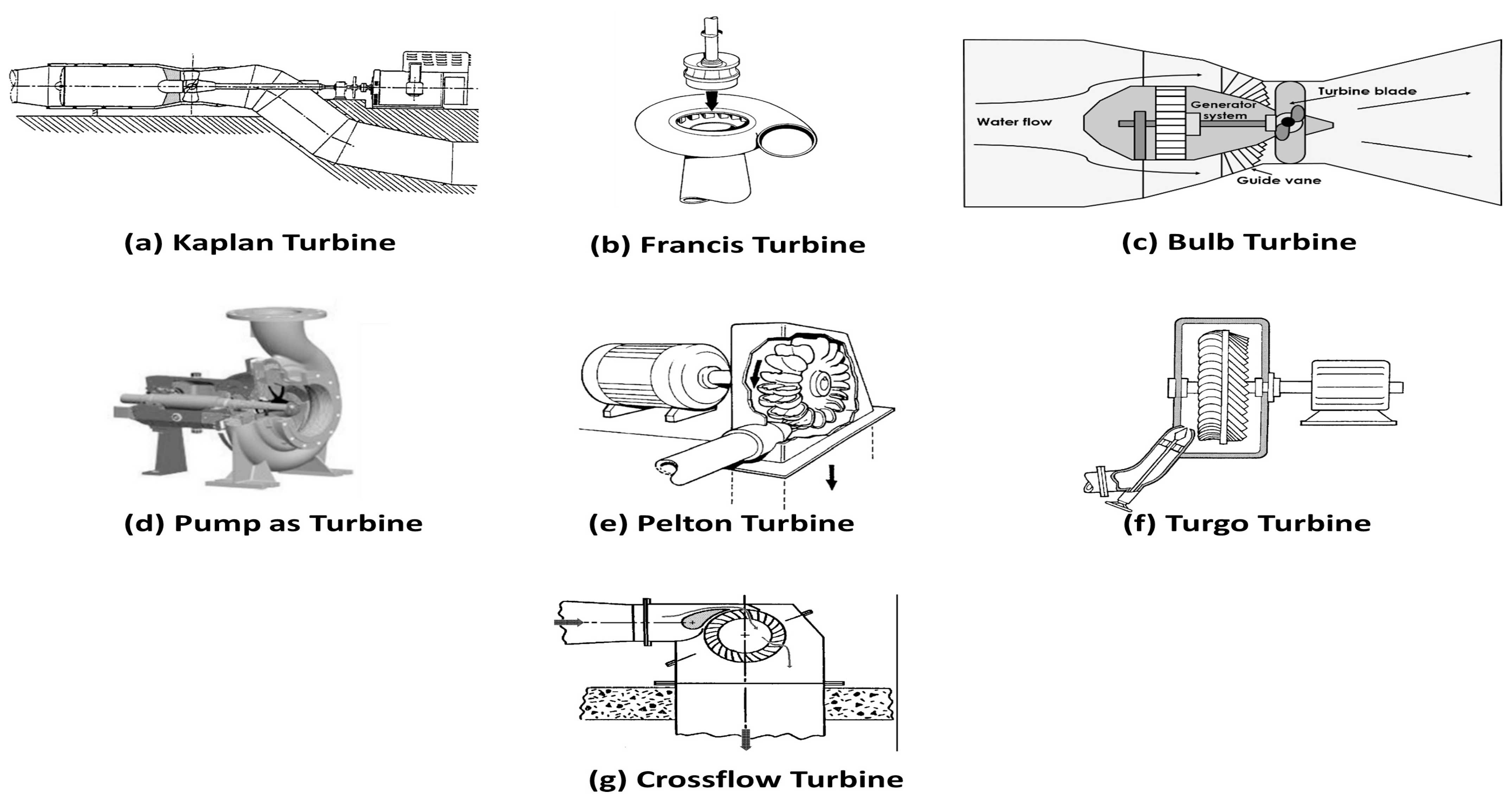 (a) Kaplan Turbine

(b) Francis Turbine

Water flow
Generator system
Turbine blade
Guide vane

(c) Bulb Turbine

(d) Pump as Turbine

(e) Pelton Turbine

(f) Turgo Turbine

(g) Crossflow Turbine