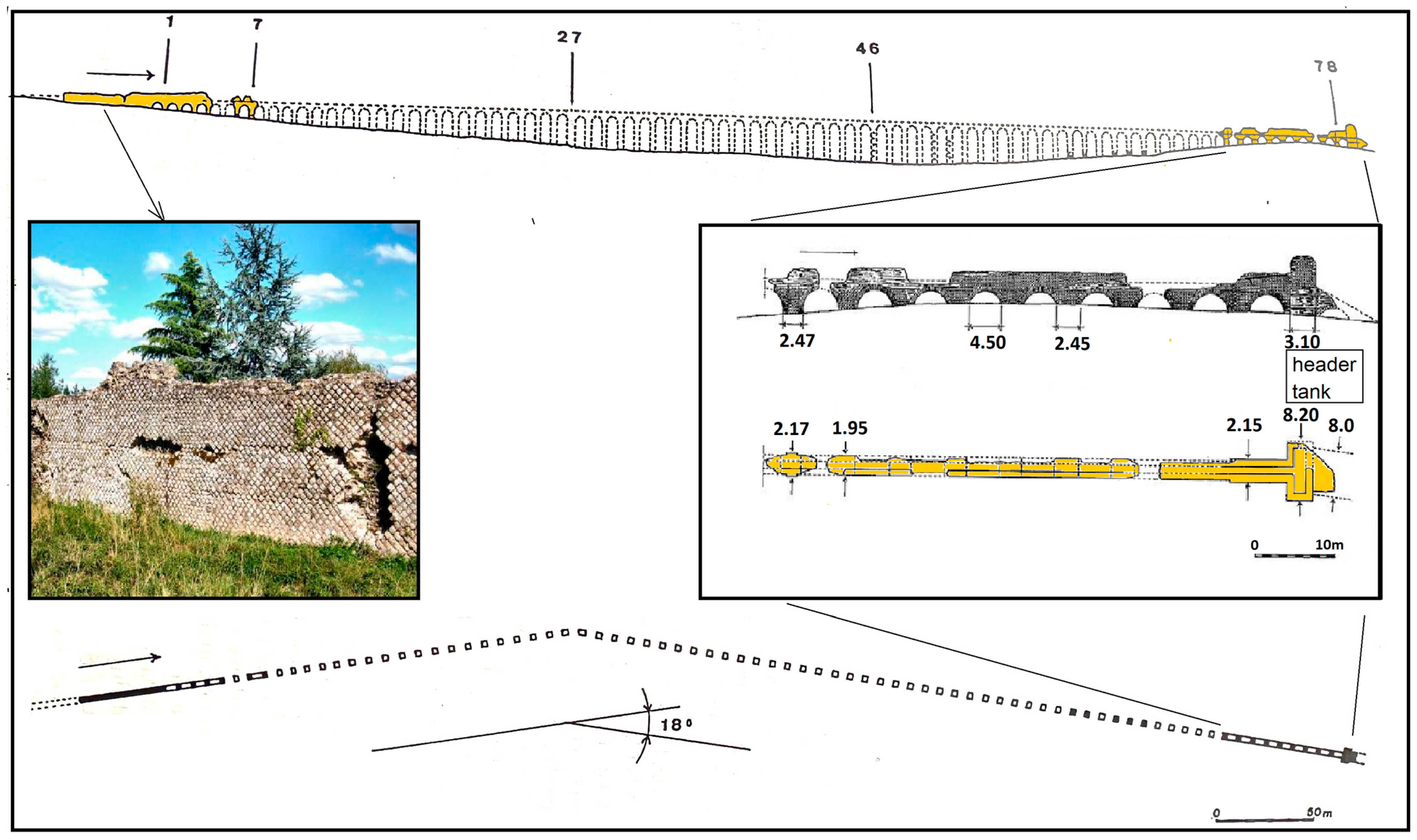 1
7
27
46
78

2.47
4.50
2.45
3.10
header tank
2.17
1.95
2.15
8.20
8.0
0
10m

18°
0
50m