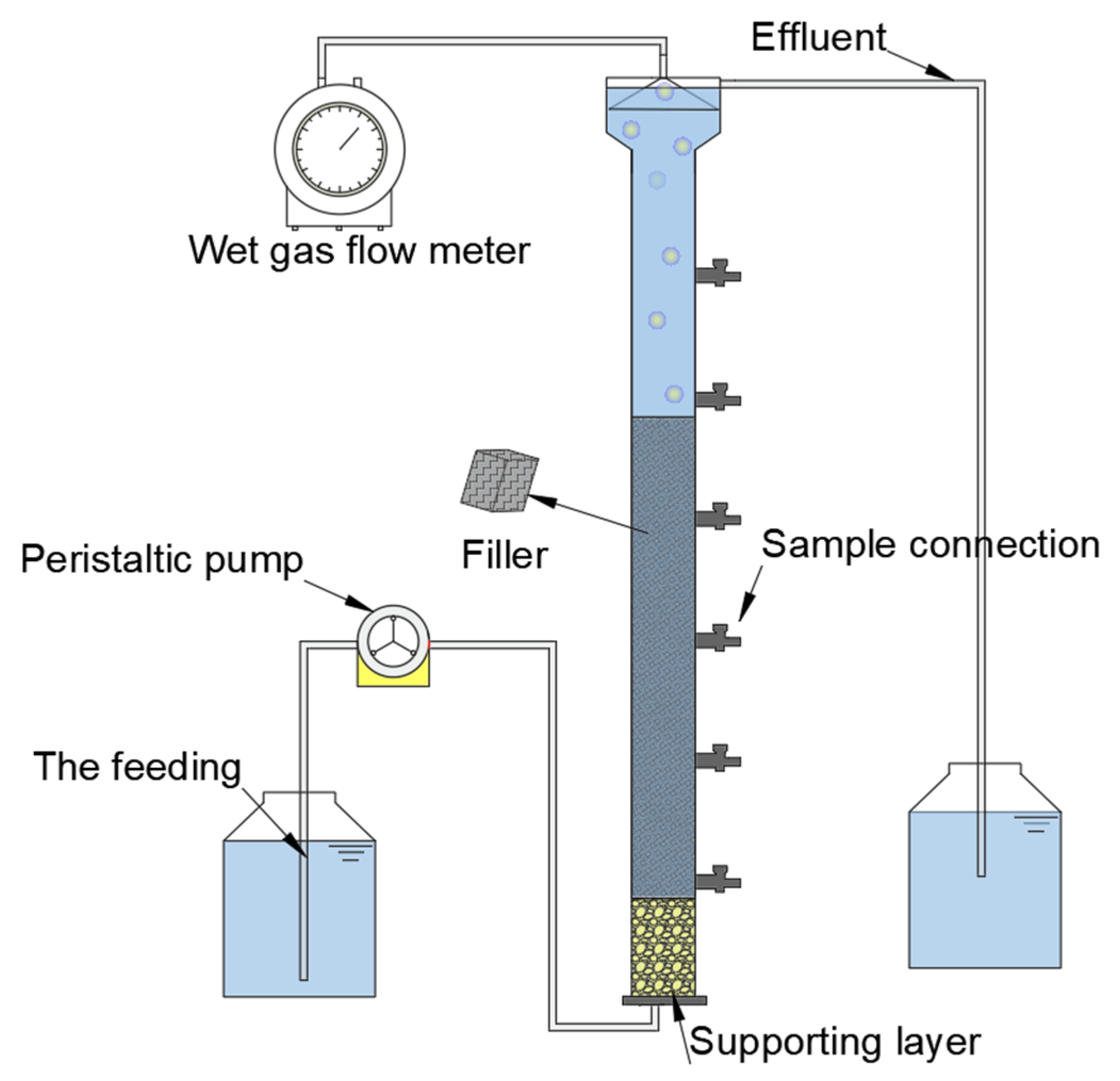 Effluent

Wet gas flow meter

Filler

Sample connection

Peristaltic pump

The feeding

Supporting layer