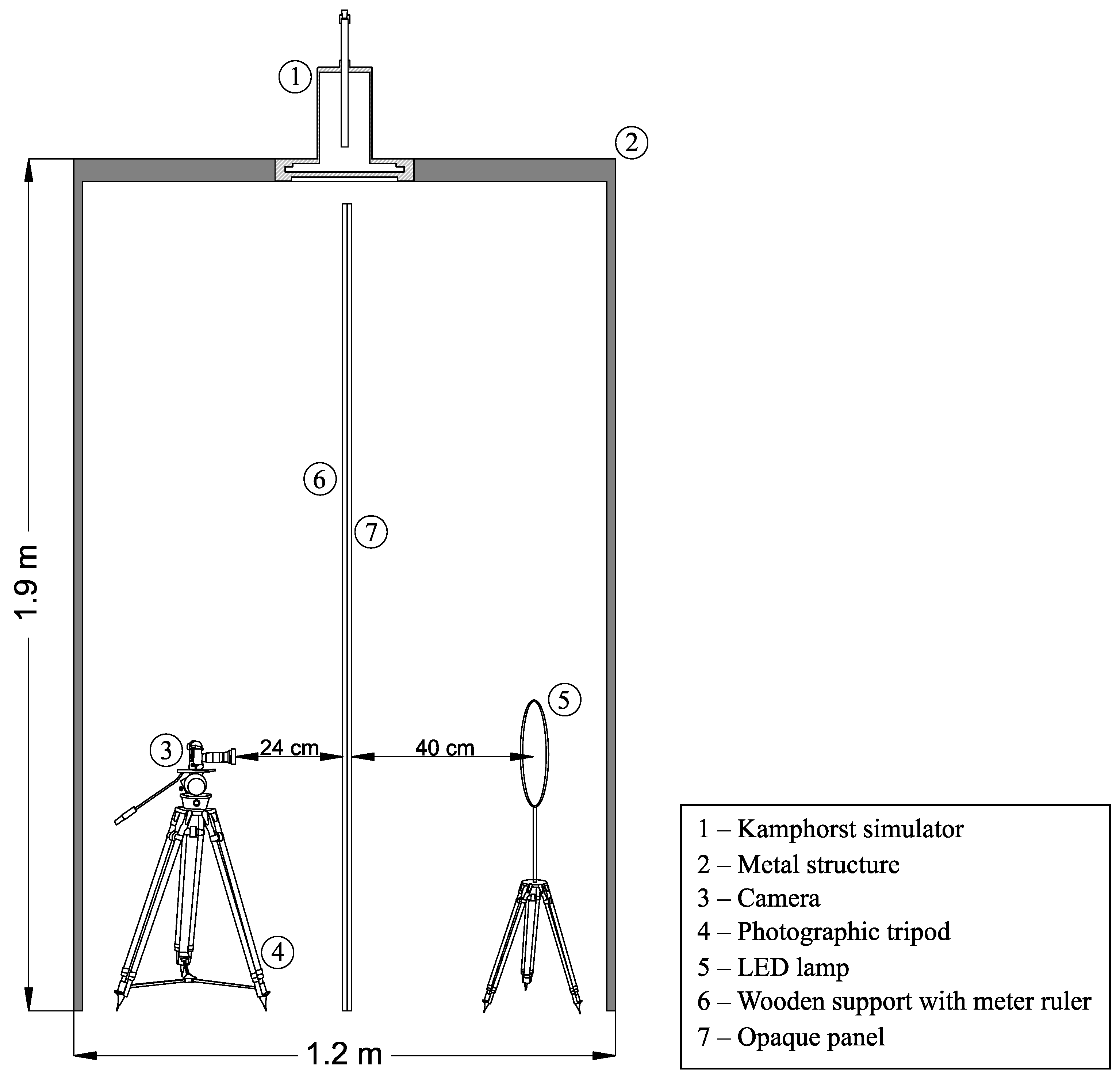 1

2

1.9 m

6

7

5

3

24 cm

40 cm

4

1.2 m

1 – Kamphorst simulator
2 – Metal structure
3 – Camera
4 – Photographic tripod
5 – LED lamp
6 – Wooden support with meter ruler
7 – Opaque panel