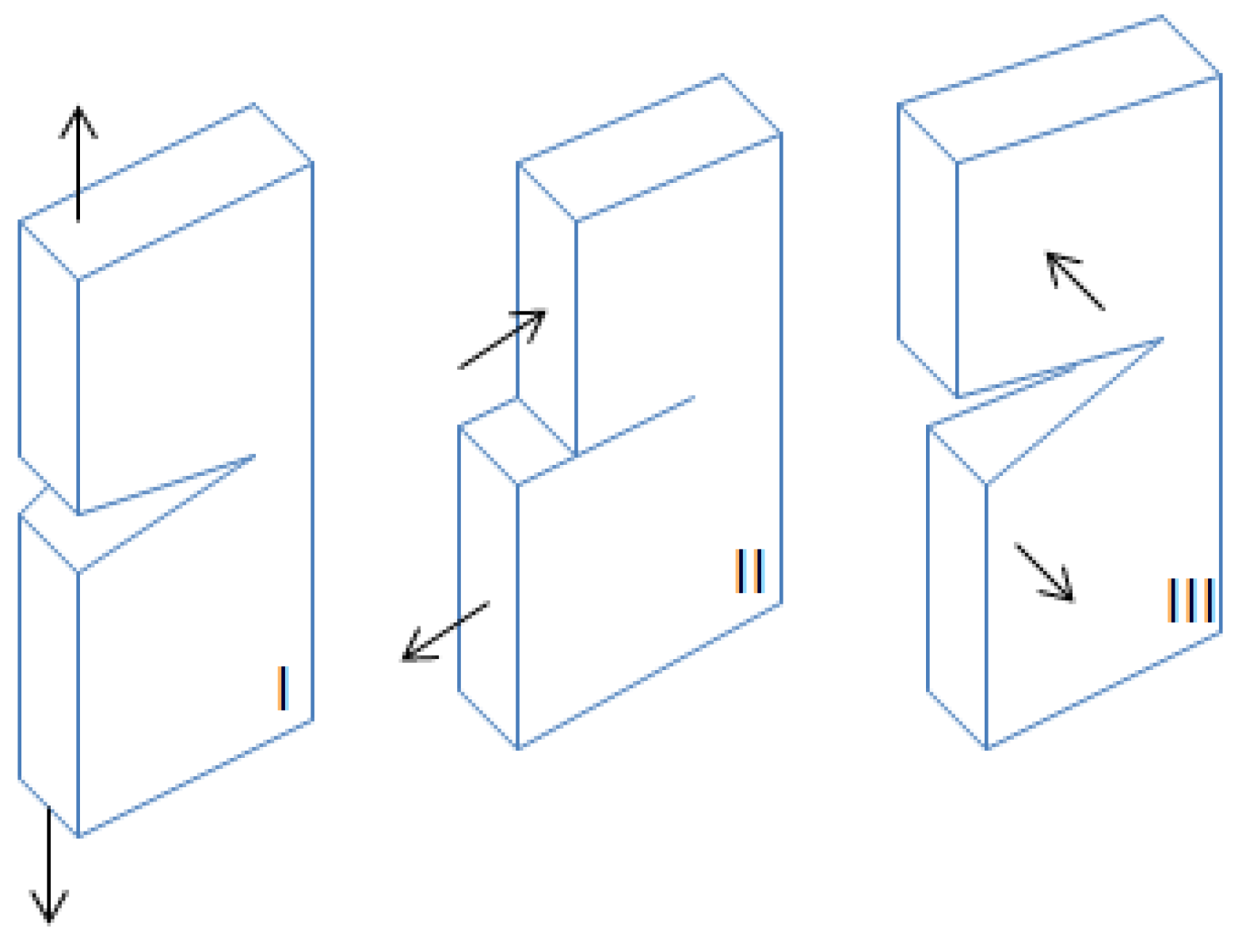 I

II

III