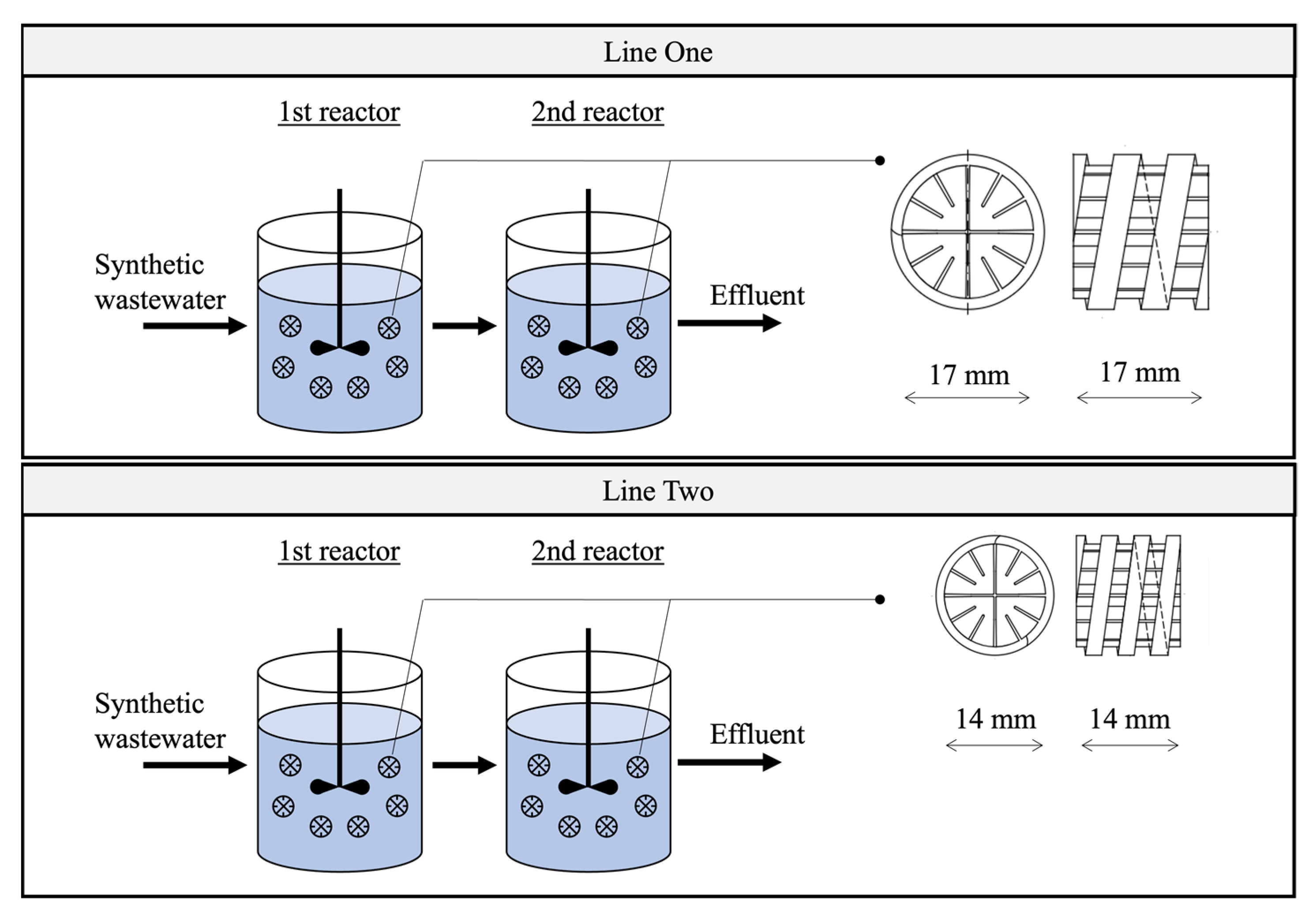 Line One

1st reactor

2nd reactor

Synthetic wastewater

Effluent

17 mm

17 mm

Line Two

1st reactor

2nd reactor

Synthetic wastewater

Effluent

14 mm

14 mm