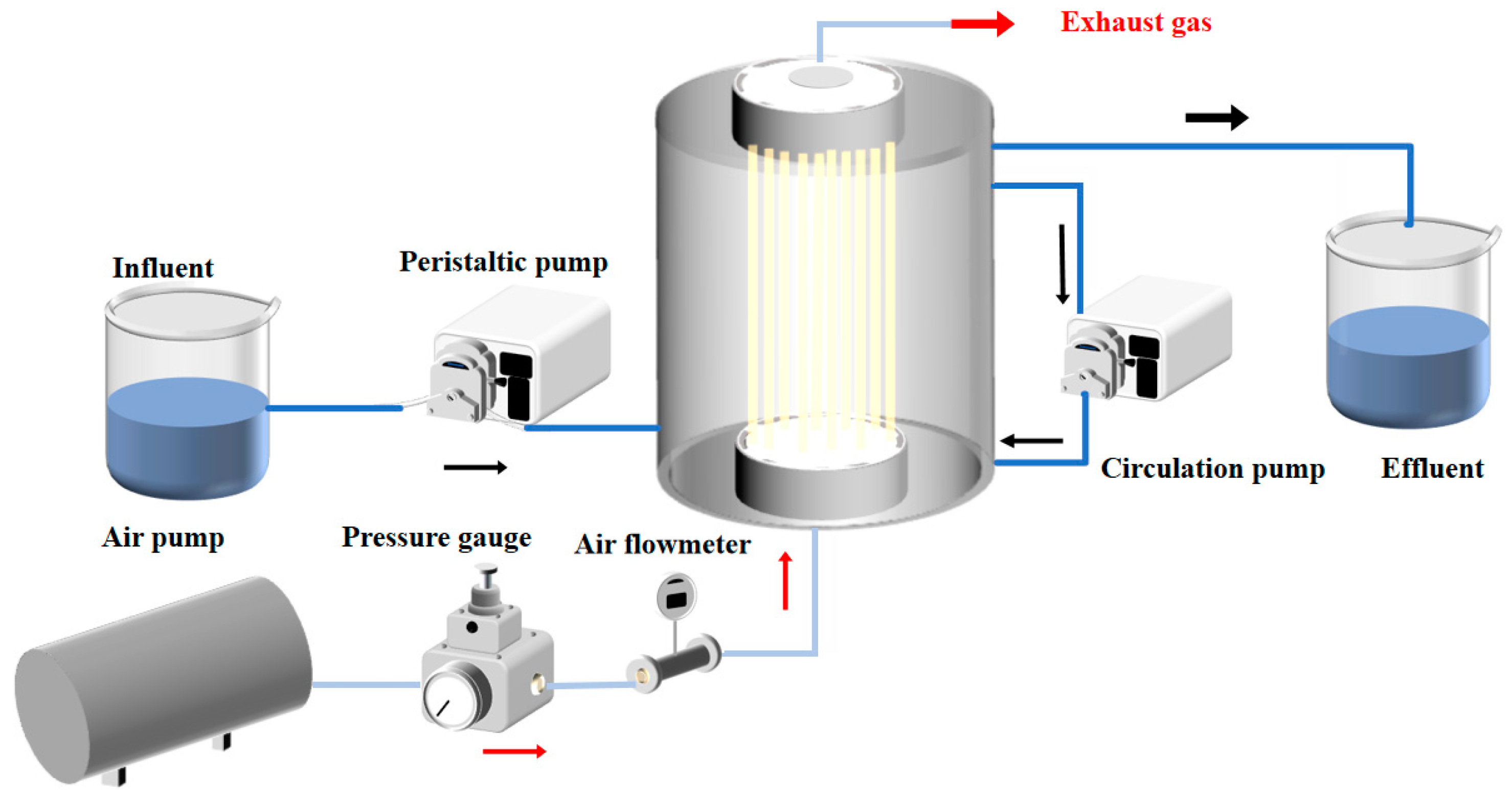 Exhaust gas

Influent

Peristaltic pump

Circulation pump

Effluent

Air pump

Pressure gauge

Air flowmeter