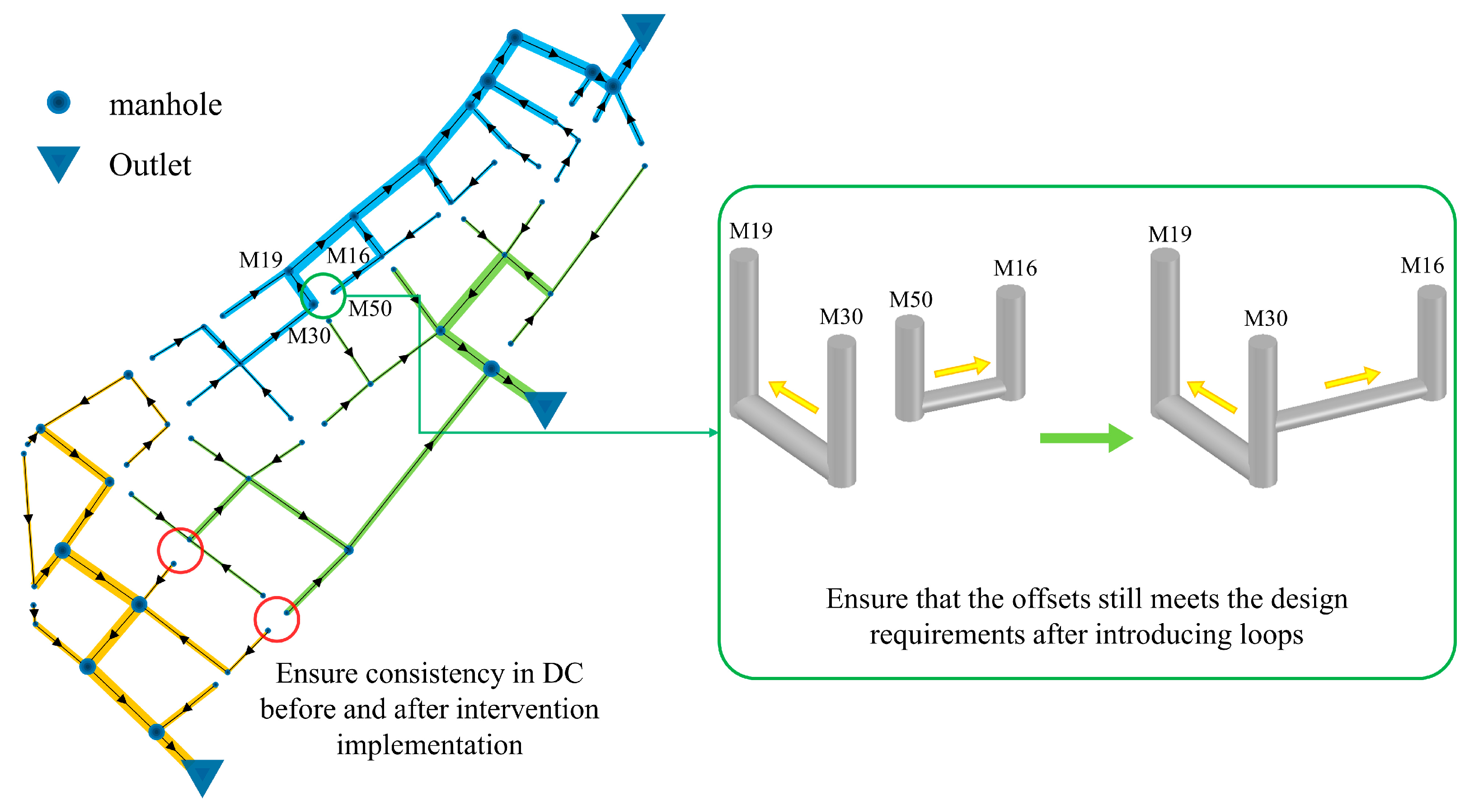 manhole

Outlet

M19

M16

M50

M30

Ensure consistency in DC before and after intervention implementation

M19

M30

M50

M16

M19

M30

M16

Ensure that the offsets still meets the design requirements after introducing loops