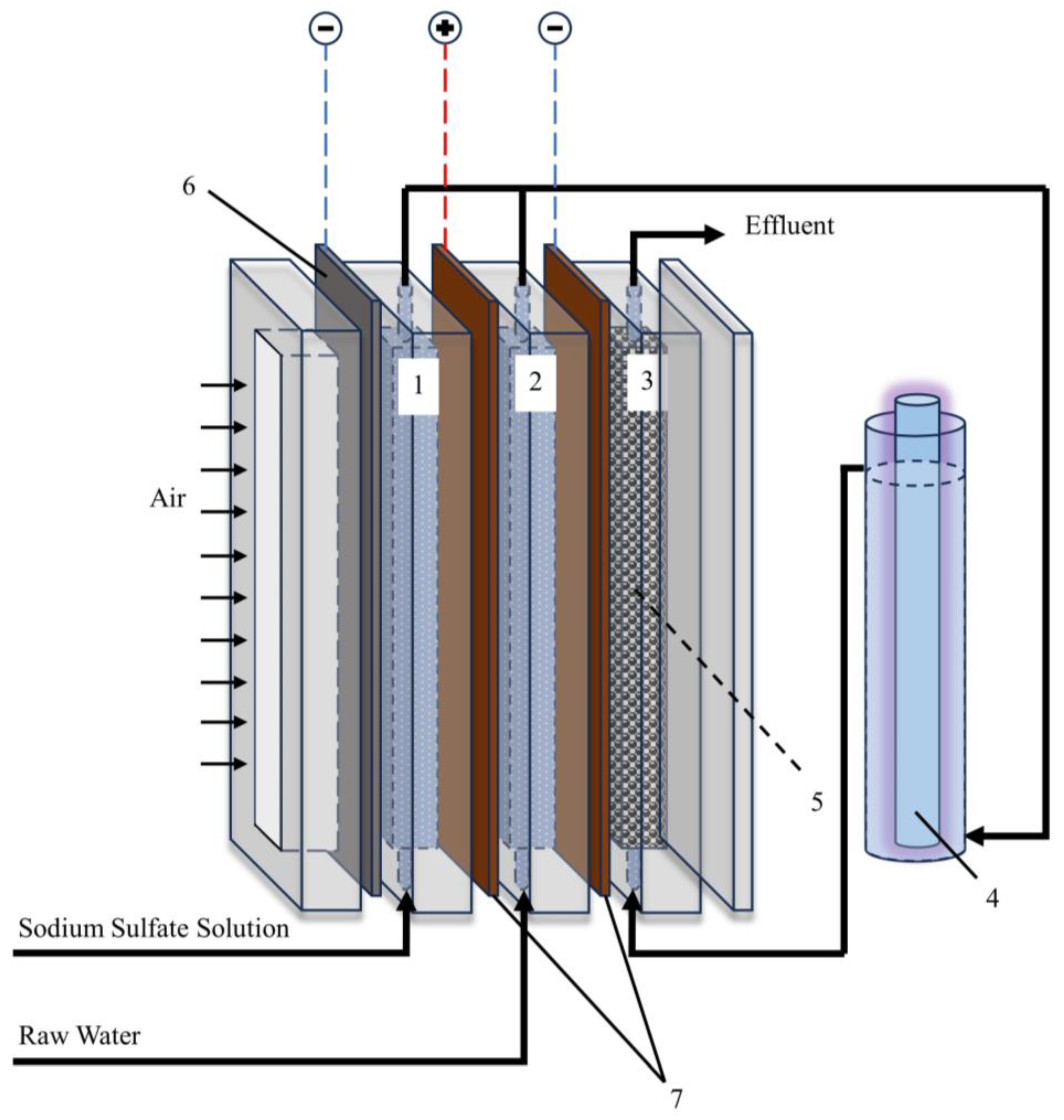 −
+
−
6
Effluent
1
2
3
Air
5
4
Sodium Sulfate Solution
Raw Water
7