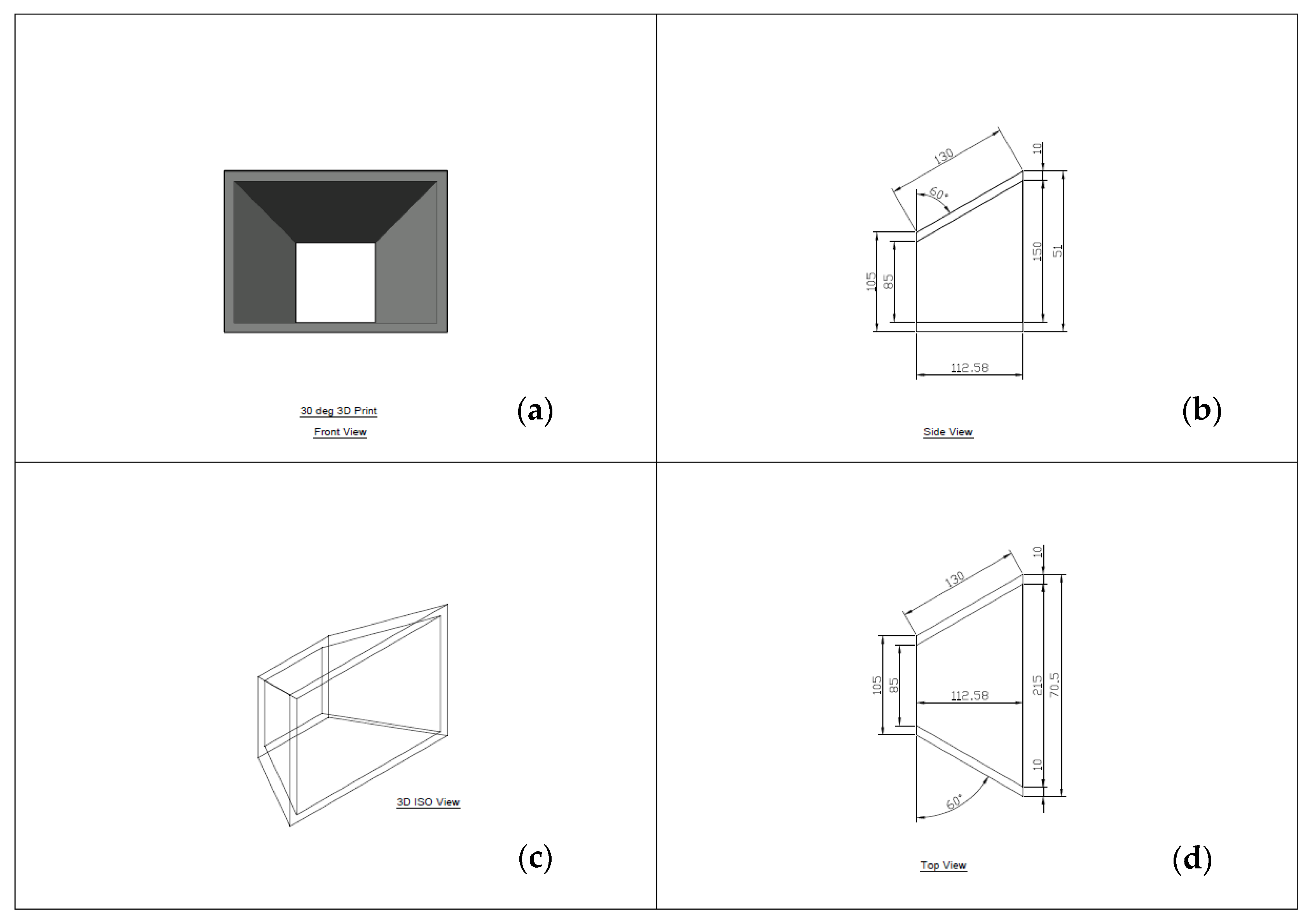 30 deg 3D Print

Front View

(a)

130

60°

10

105

85

150

51

112.58

Side View

(b)

3D ISO View

(c)

130

10

105

85

112.58

215

70.5

10

60°

Top View

(d)