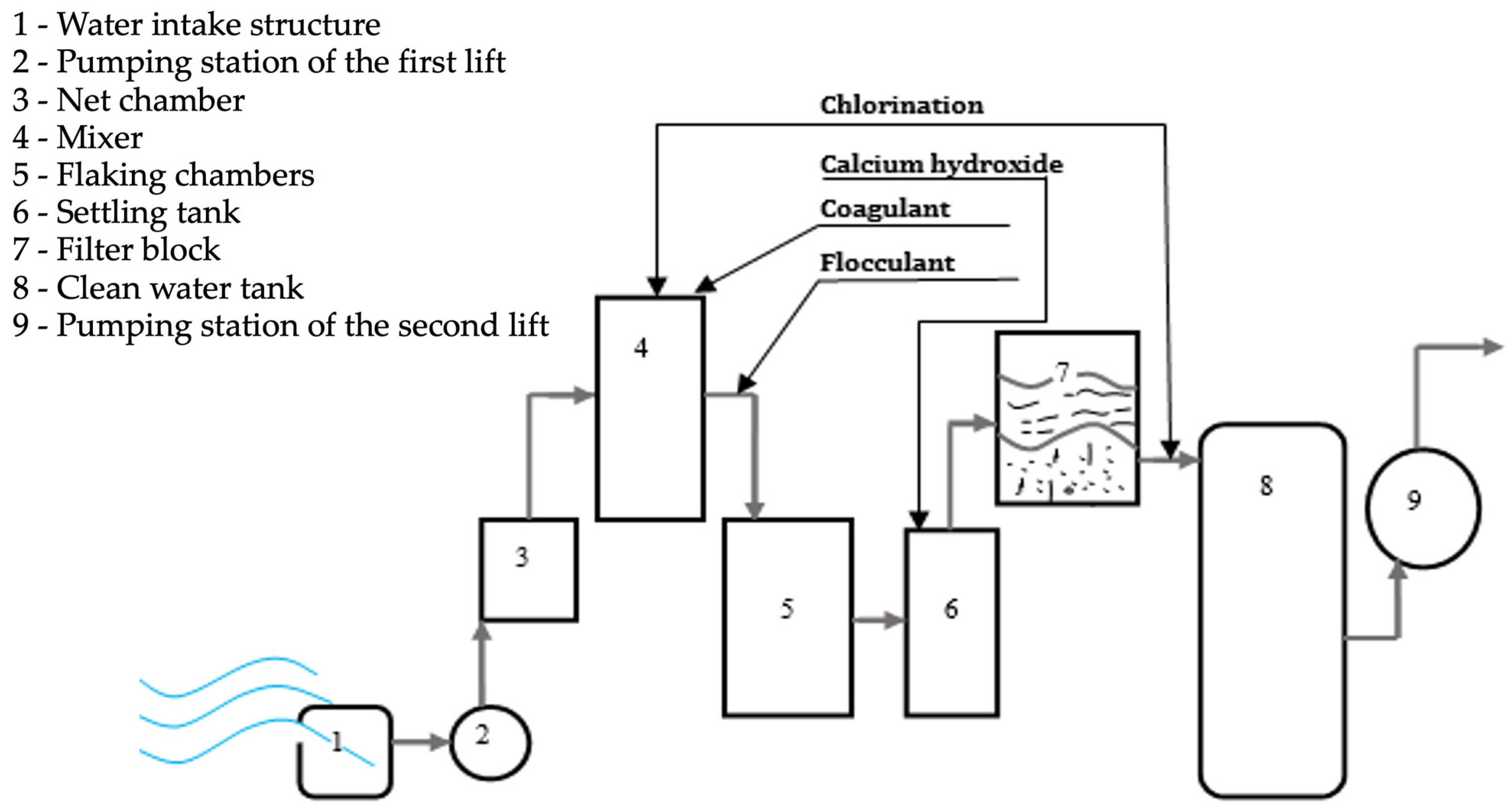 1 - Water intake structure
2 - Pumping station of the first lift
3 - Net chamber
4 - Mixer
5 - Flaking chambers
6 - Settling tank
7 - Filter block
8 - Clean water tank
9 - Pumping station of the second lift

Chlorination

Calcium hydroxide

Coagulant

Flocculant

4

7

3

5

6

8

9

1

2