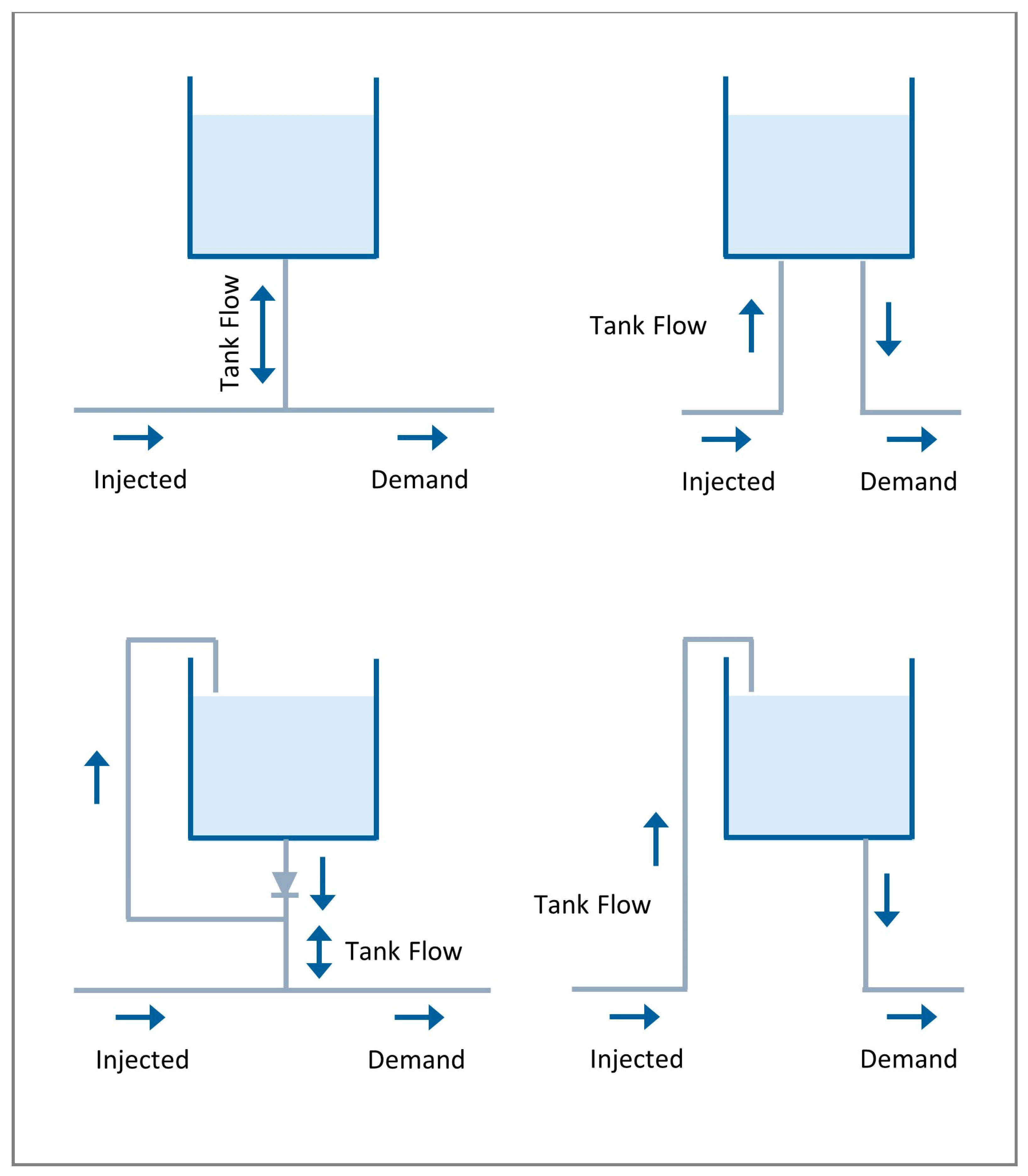 Tank Flow

Injected

Demand

Tank Flow

Injected

Demand

Tank Flow

Injected

Demand

Tank Flow

Injected

Demand