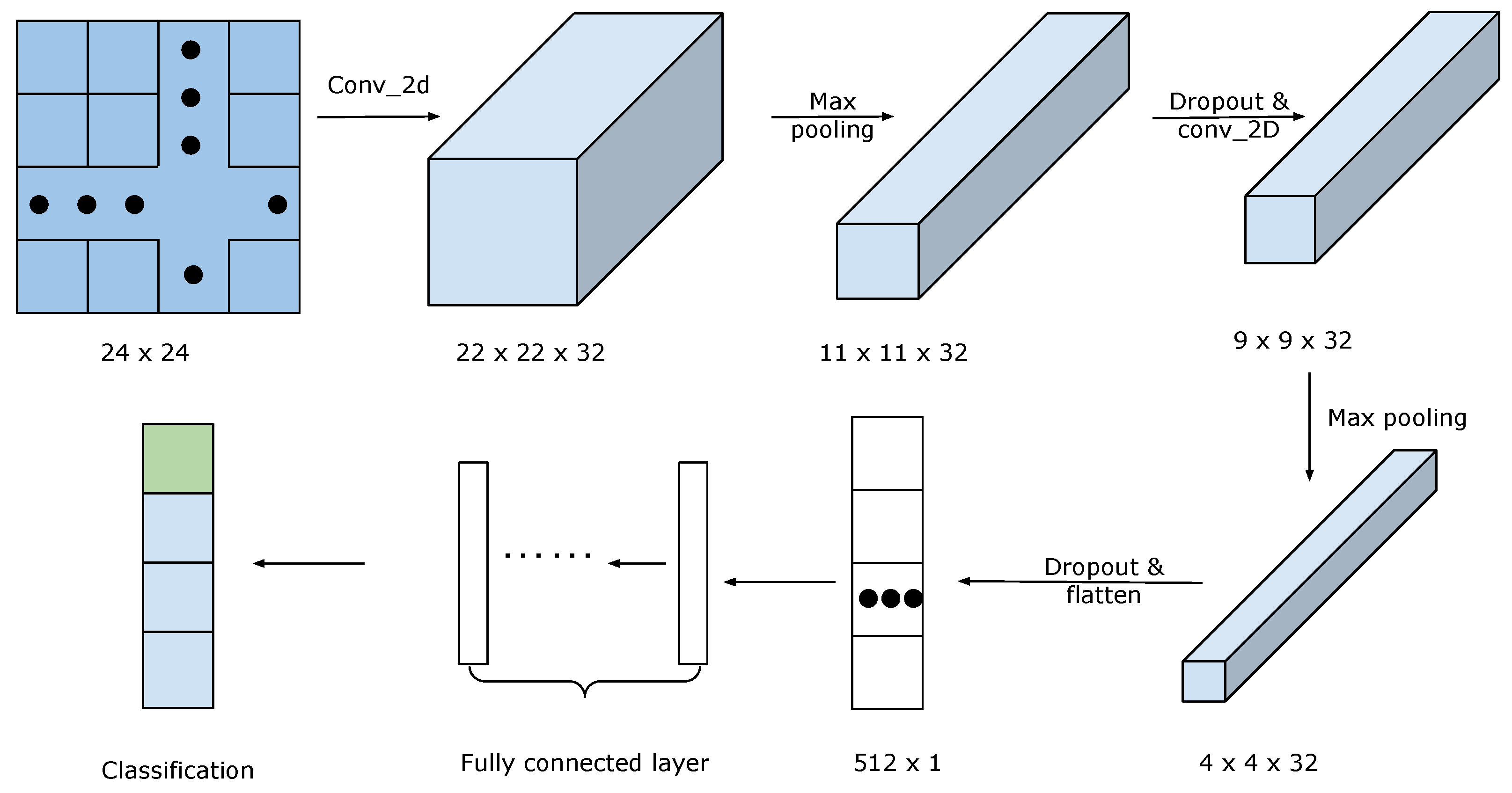 Conv_2d

Max pooling

Dropout & conv_2D

24 x 24

22 x 22 x 32

11 x 11 x 32

9 x 9 x 32

Max pooling

Dropout & flatten

Classification

Fully connected layer

512 x 1

4 x 4 x 32