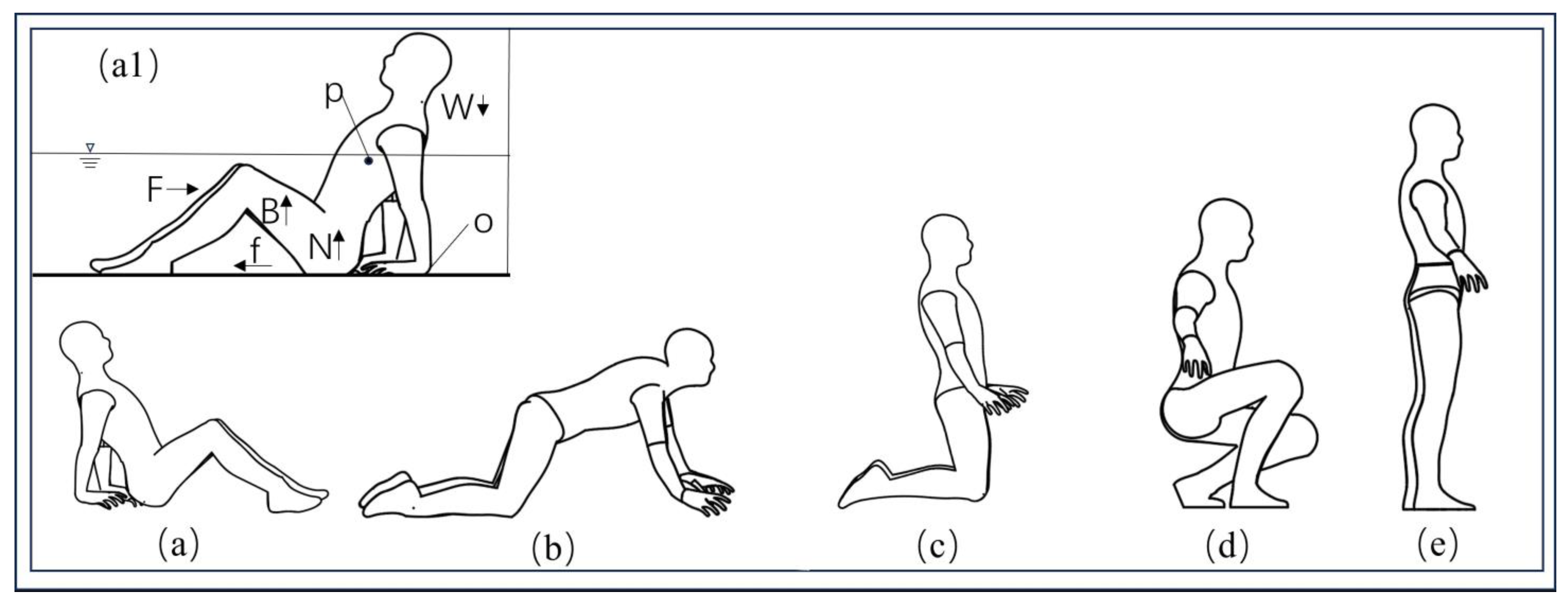 (a1)

p

W

F

B

N

f

o

(a)

(b)

(c)

(d)

(e)