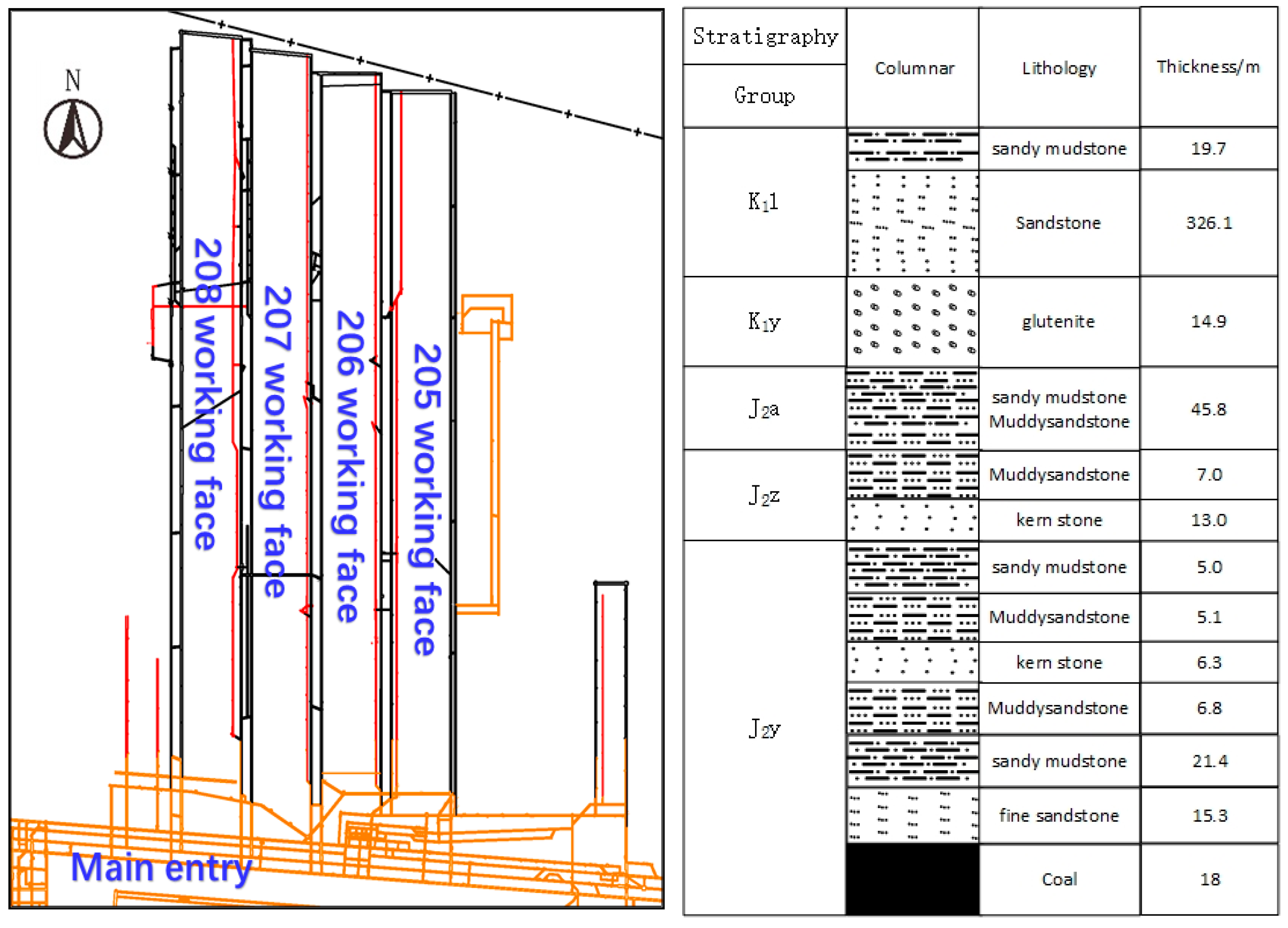 N

208 working face

207 working face

206 working face

205 working face

Main entry

| Stratigraphy Group | Columnar | Lithology | Thickness/m |
|---|---|---|---|
| $K_1l$ | | sandy mudstone | 19.7 |
| | | Sandstone | 326.1 |
| $K_1y$ | | glutenite | 14.9 |
| $J_2a$ | | sandy mudstone Muddysandstone | 45.8 |
| $J_2z$ | | Muddysandstone | 7.0 |
| | | kern stone | 13.0 |
| $J_2y$ | | sandy mudstone | 5.0 |
| | | Muddysandstone | 5.1 |
| | | kern stone | 6.3 |
| | | Muddysandstone | 6.8 |
| | | sandy mudstone | 21.4 |
| | | fine sandstone | 15.3 |
| | | Coal | 18 |