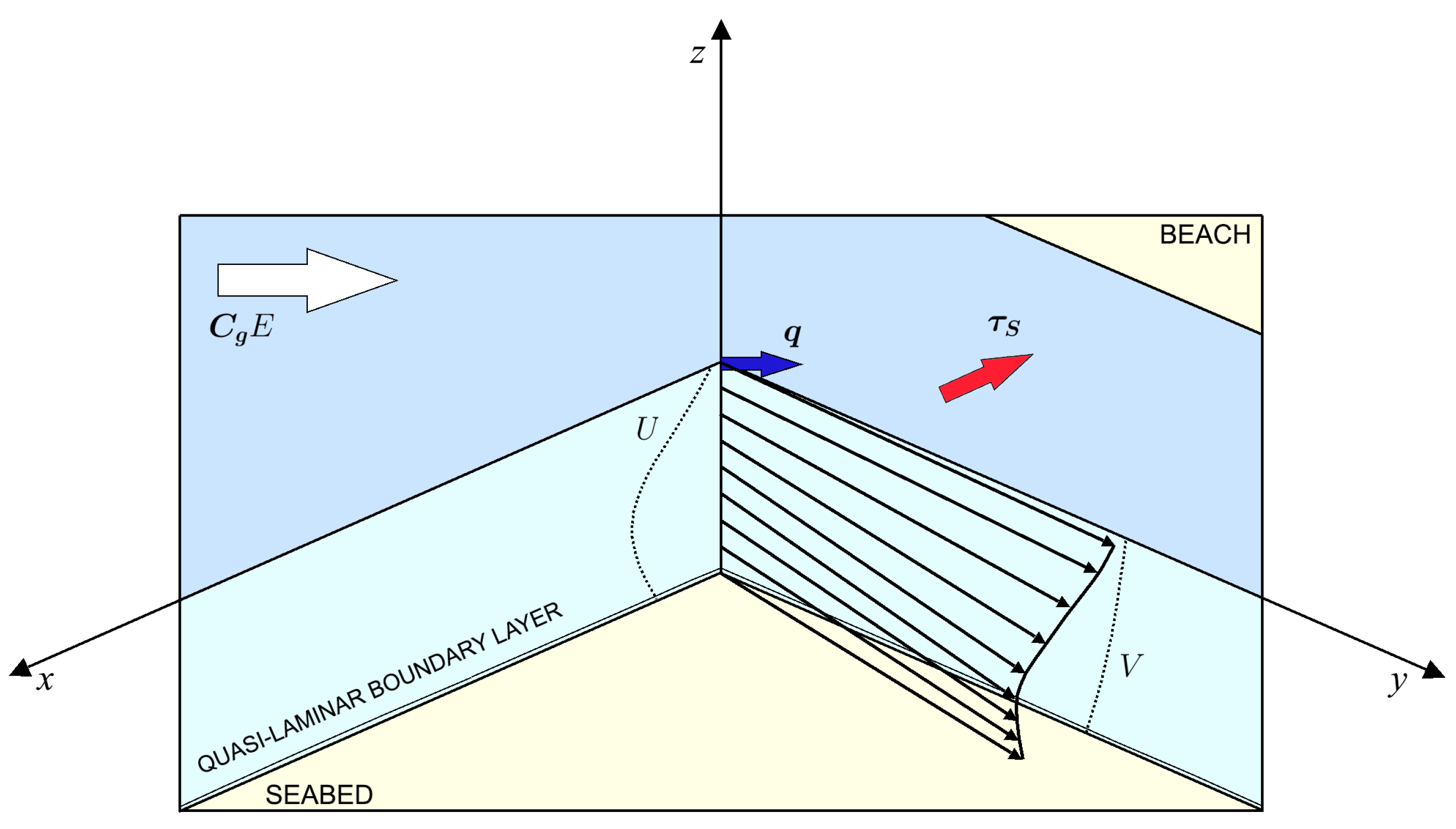 $z$

BEACH

$\boldsymbol{C}_g E$

$\boldsymbol{q}$

$\boldsymbol{\tau}_S$

$U$

$V$

$x$

$y$

QUASI-LAMINAR BOUNDARY LAYER

SEABED