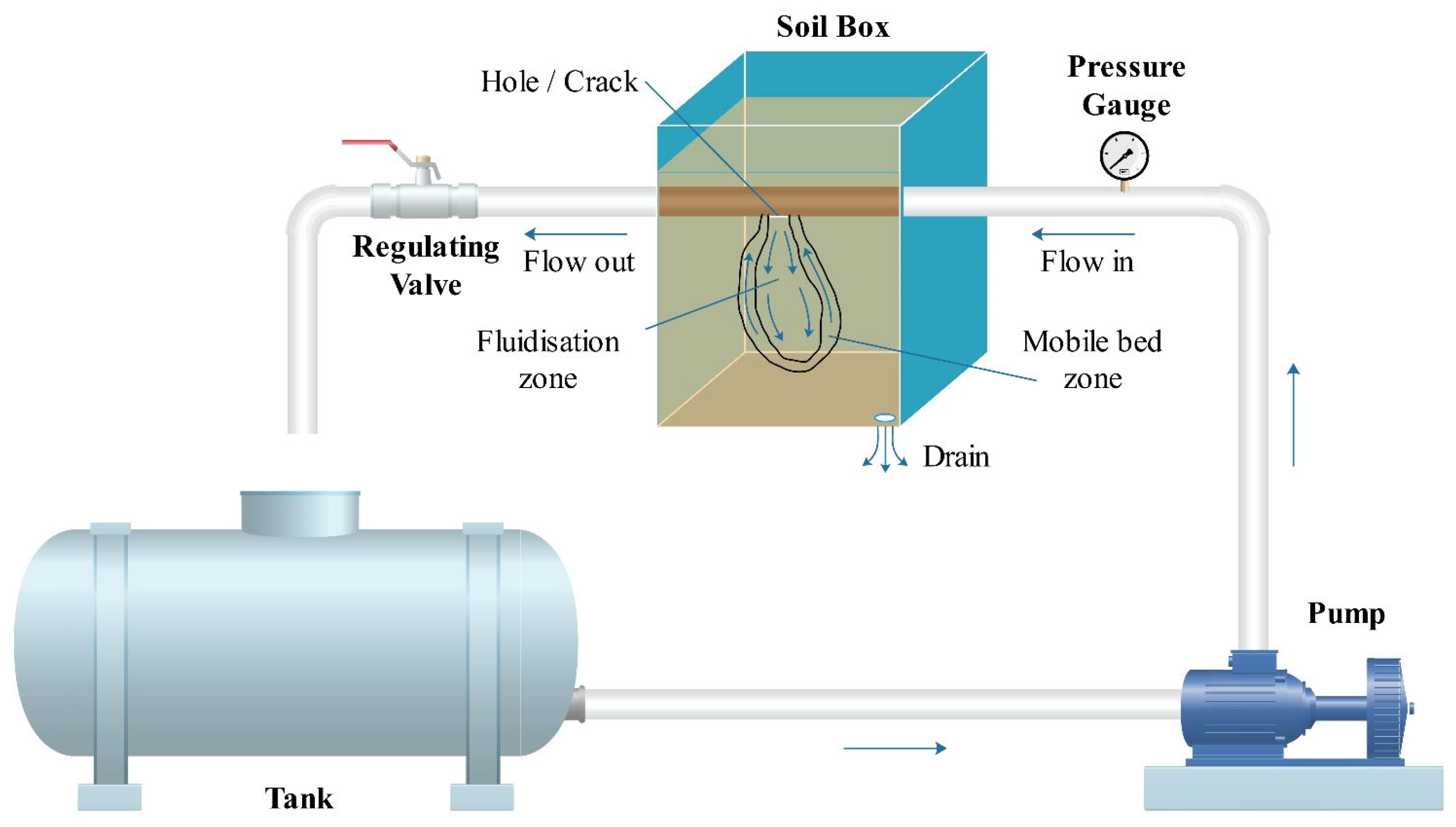 Soil Box

Hole / Crack

Pressure Gauge

Regulating Valve

Flow out

Flow in

Fluidisation zone

Mobile bed zone

Drain

Pump

Tank