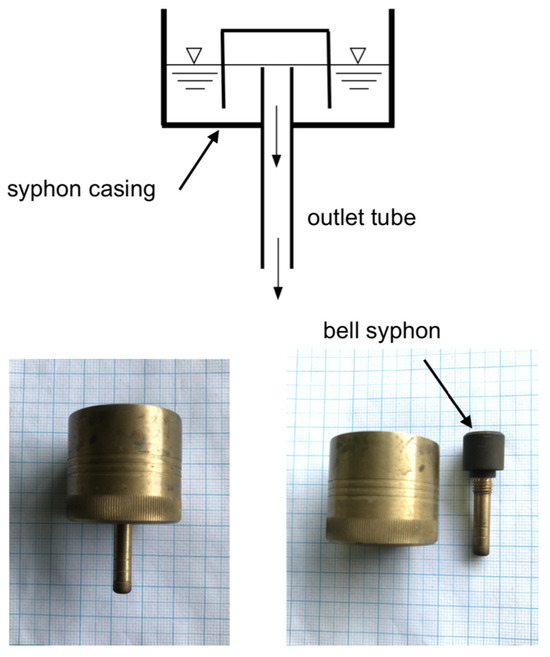 syphon casing

outlet tube

bell syphon