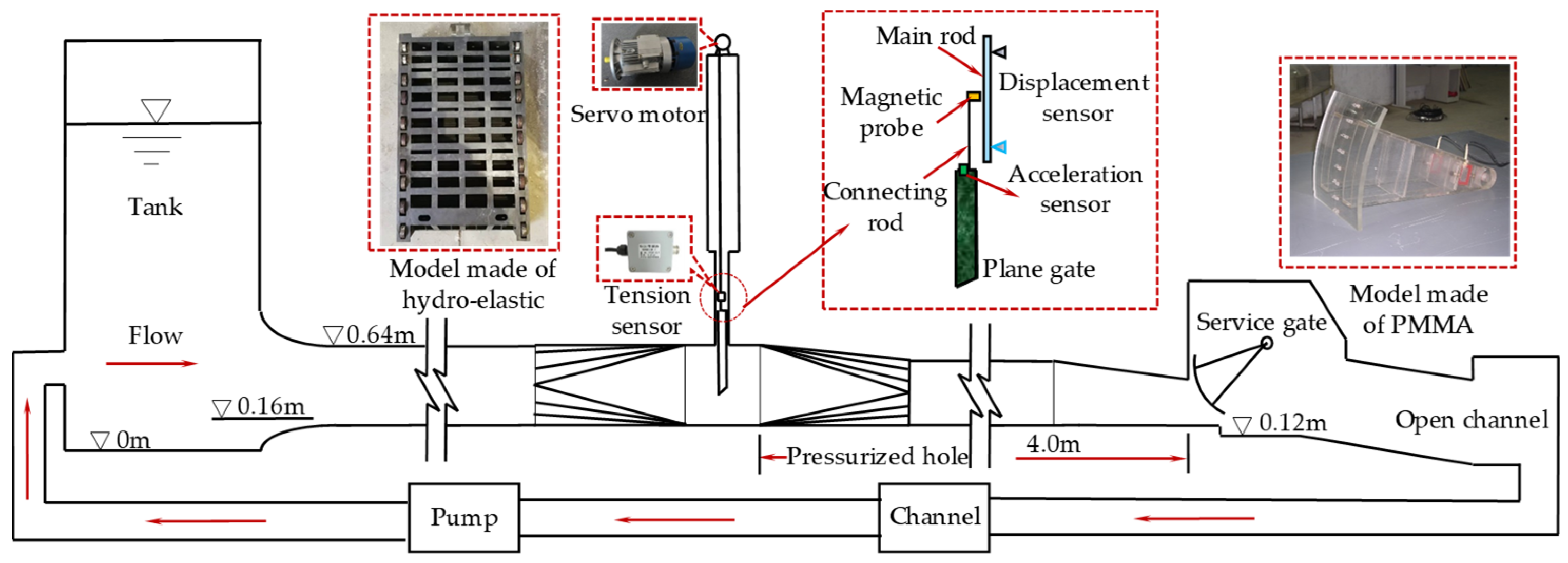 Tank

Flow

▽0.64m

▽0.16m

▽0m

Model made of hydro-elastic

Servo motor

Tension sensor

Main rod

Magnetic probe

Displacement sensor

Connecting rod

Acceleration sensor

Plane gate

Model made of PMMA

Service gate

▽0.12m

Open channel

Pressurized hole

4.0m

Pump

Channel