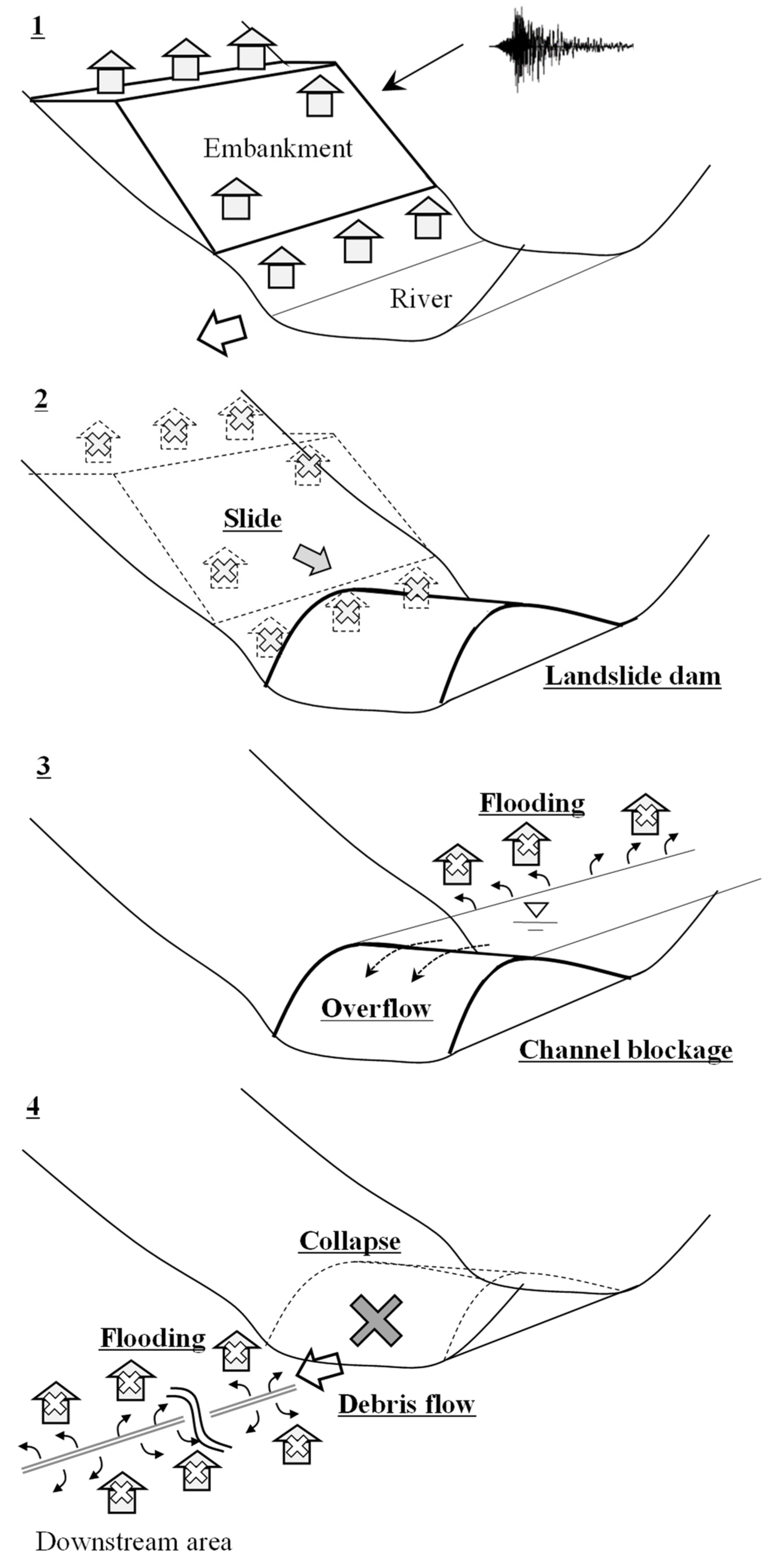 1

Embankment

River

2

Slide

Landslide dam

3

Flooding

Overflow

Channel blockage

4

Collapse

Flooding

Debris flow

Downstream area