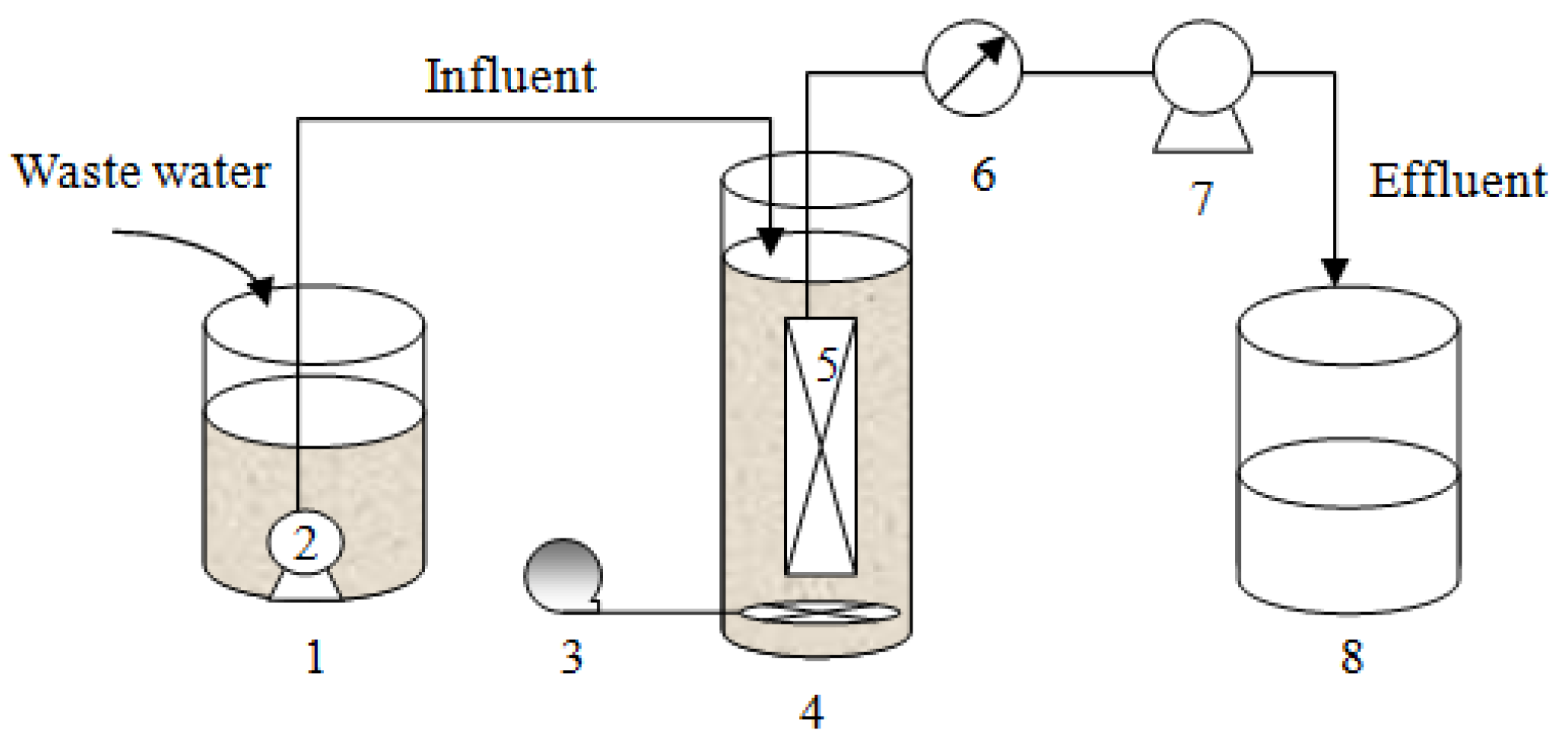 Influent
Waste water
6
7
Effluent
5
2
1
3
4
8