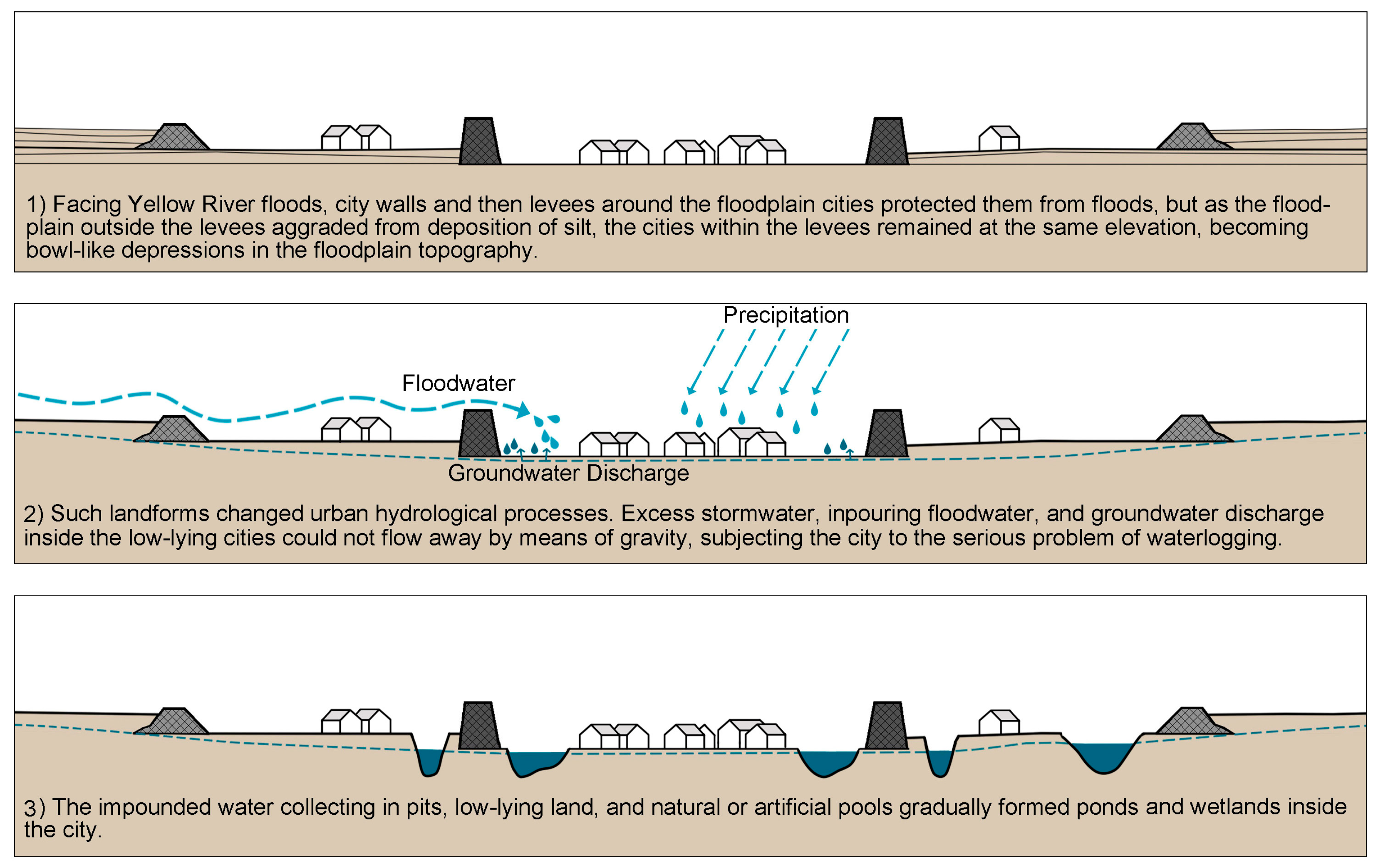 1) Facing Yellow River floods, city walls and then levees around the floodplain cities protected them from floods, but as the floodplain outside the levees aggraded from deposition of silt, the cities within the levees remained at the same elevation, becoming bowl-like depressions in the floodplain topography.

Precipitation

Floodwater

Groundwater Discharge

2) Such landforms changed urban hydrological processes. Excess stormwater, inpouring floodwater, and groundwater discharge inside the low-lying cities could not flow away by means of gravity, subjecting the city to the serious problem of waterlogging.

3) The impounded water collecting in pits, low-lying land, and natural or artificial pools gradually formed ponds and wetlands inside the city.