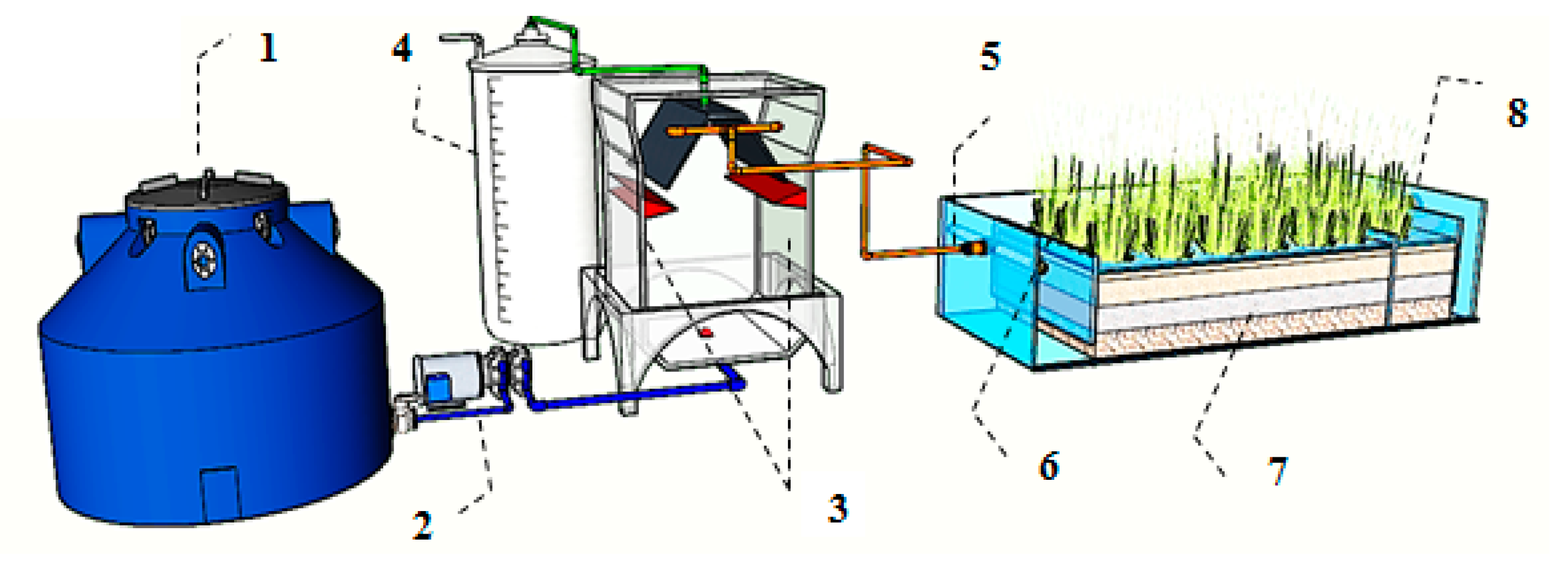 1
4
5
8
2
3
6
7