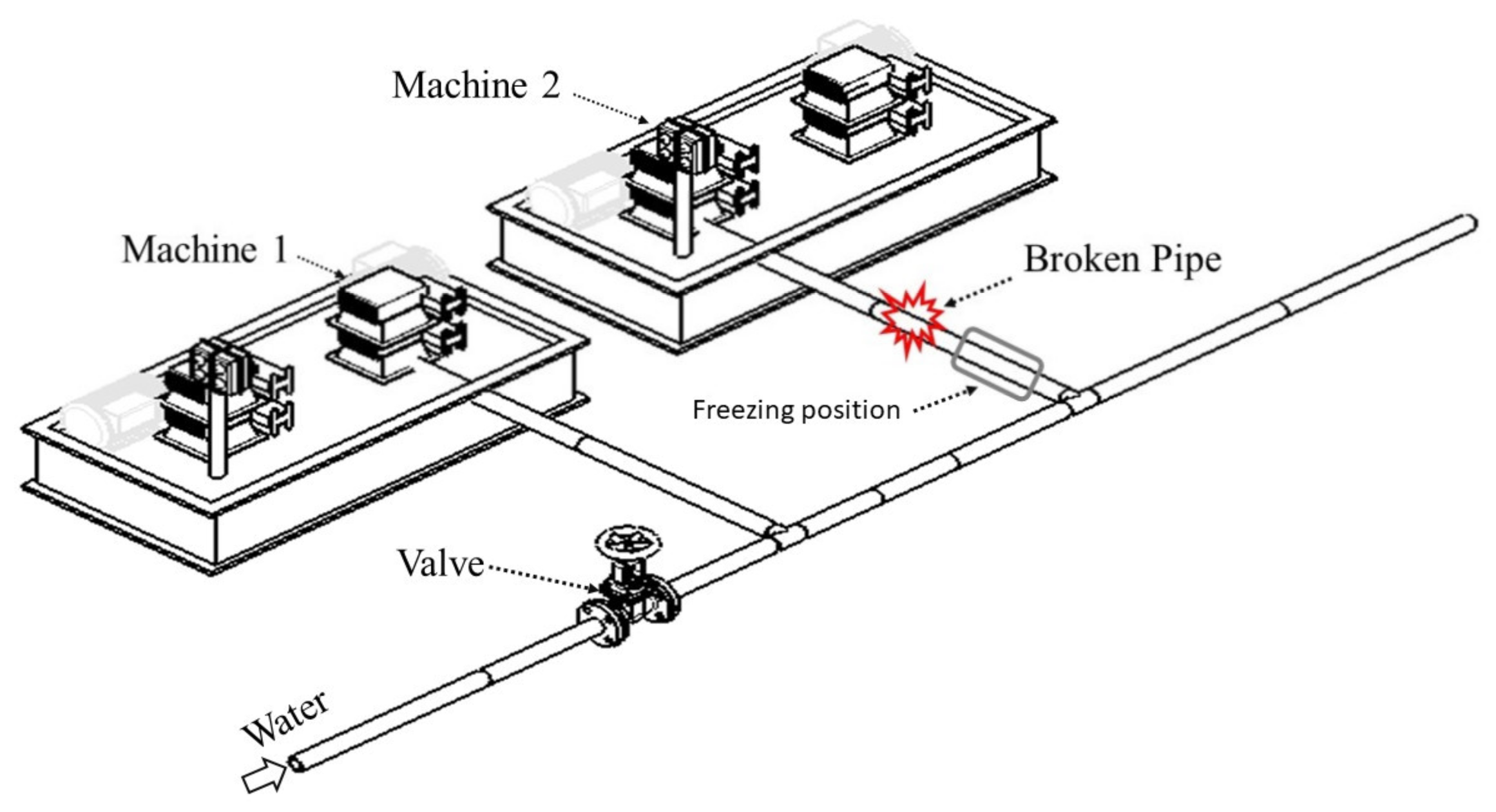 Machine 2

Machine 1

Broken Pipe

Freezing position

Valve

Water