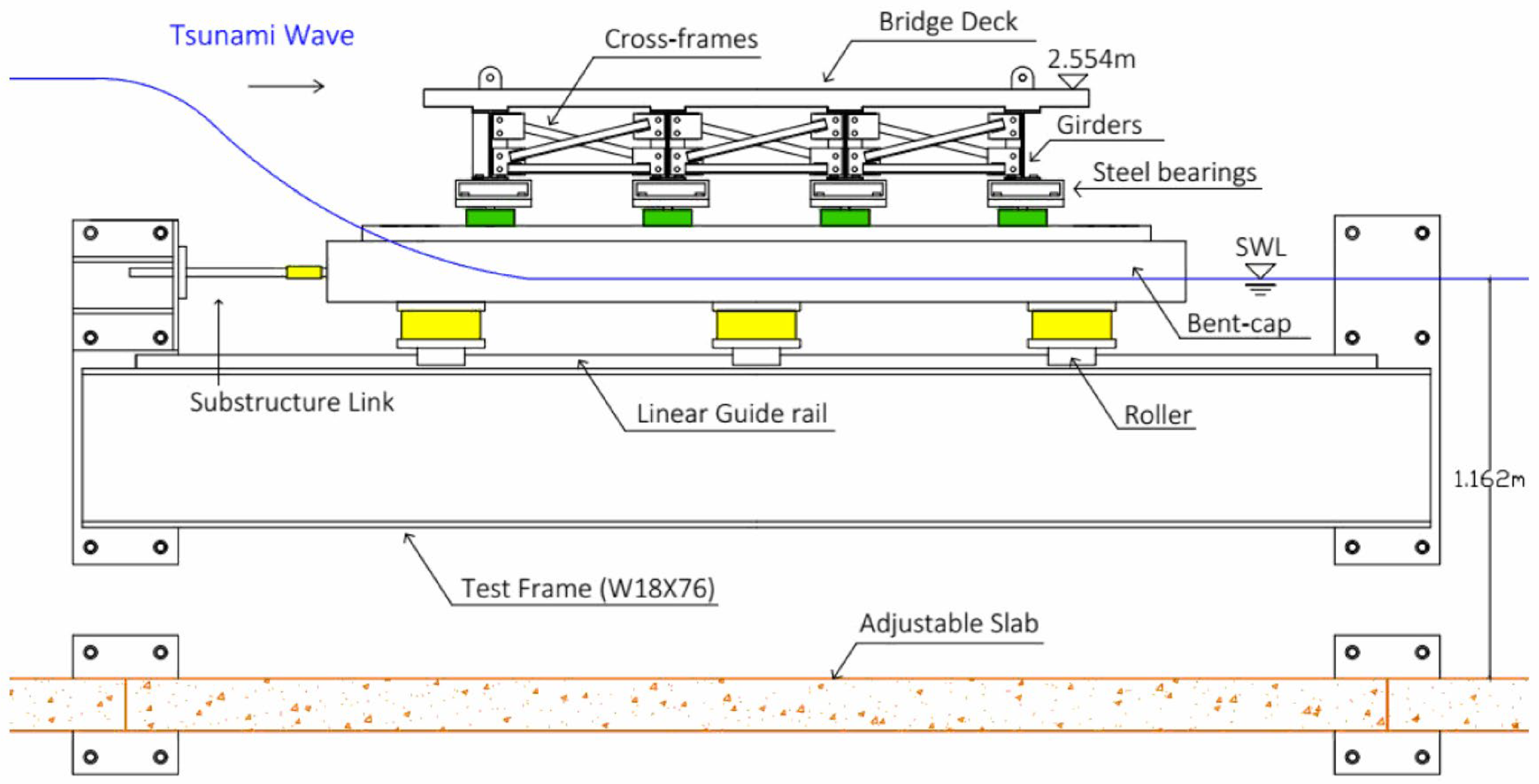 Tsunami Wave
Cross-frames
Bridge Deck
2.554m
Girders
Steel bearings
SWL
Bent-cap
Substructure Link
Linear Guide rail
Roller
1.162m
Test Frame (W18X76)
Adjustable Slab